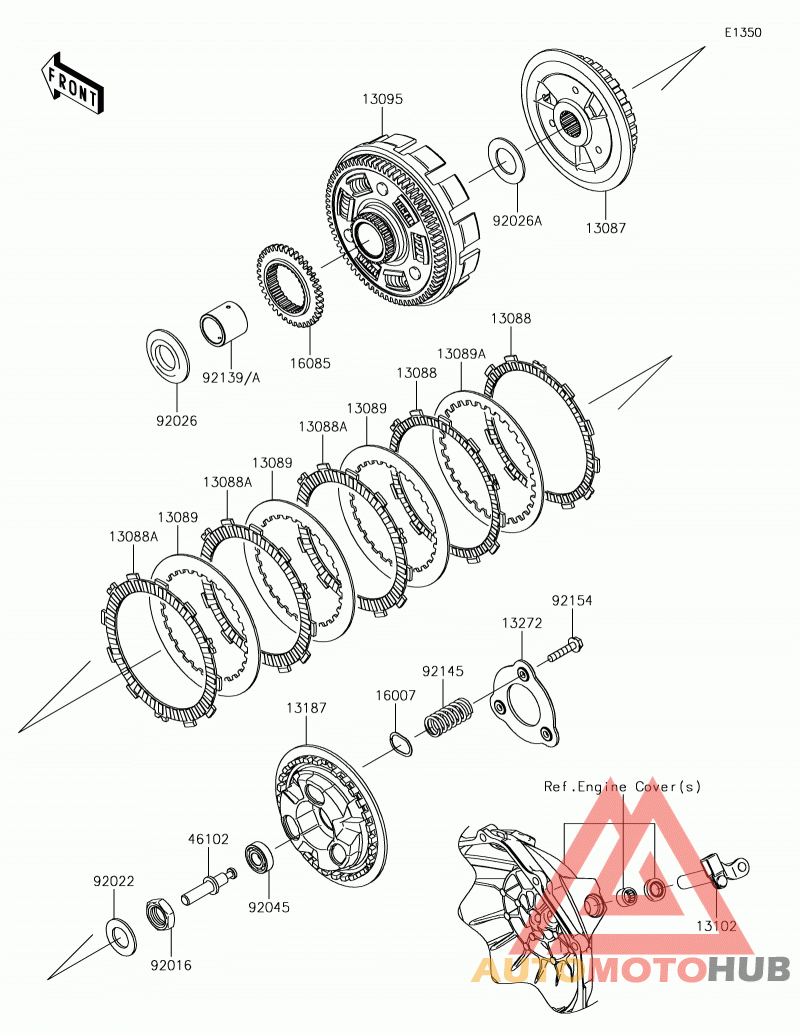 E1350

FRONT

13095

92026A

13087

16085

92139/A

92026

13088

13089A

13088

13089

13088A

13089

13088A

13089

13088A

92154

13272

92145

16007

13187

Ref.Engine Cover(s)

46102

92022

92045

92016

13102

AUTOMOTOHUB