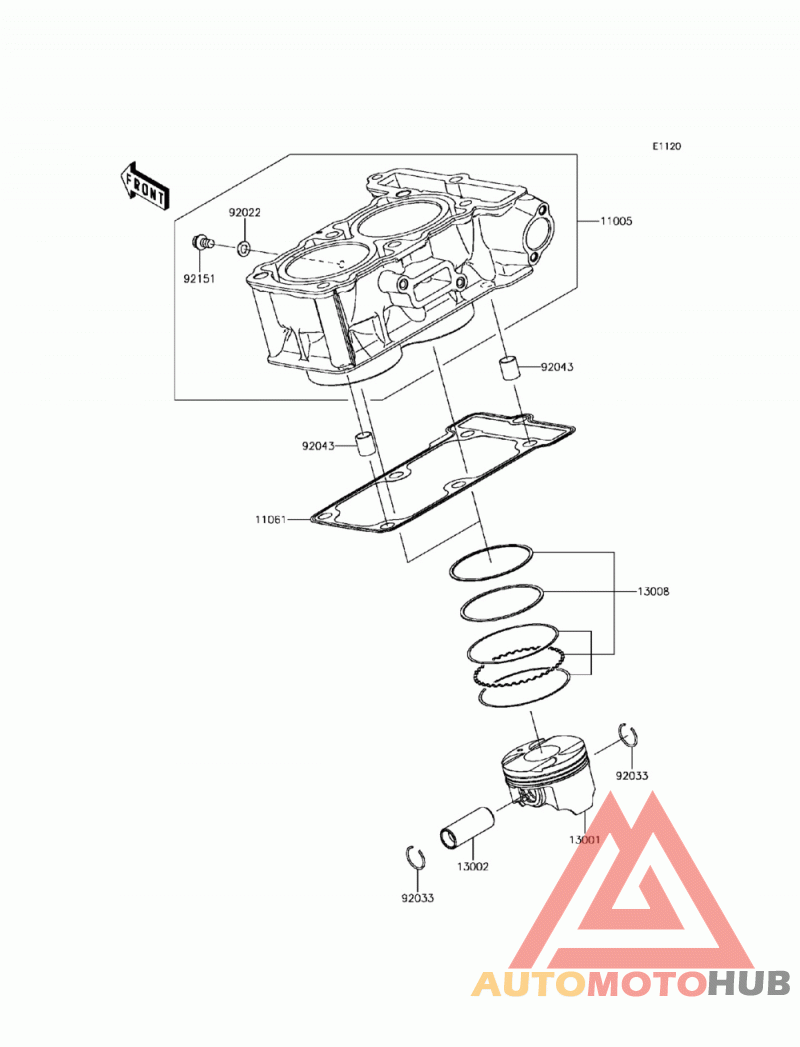 E1120

FRONT

92022

11005

92151

92043

92043

11061

13008

92033

13001

13002

92033

AUTOMOTOHUB