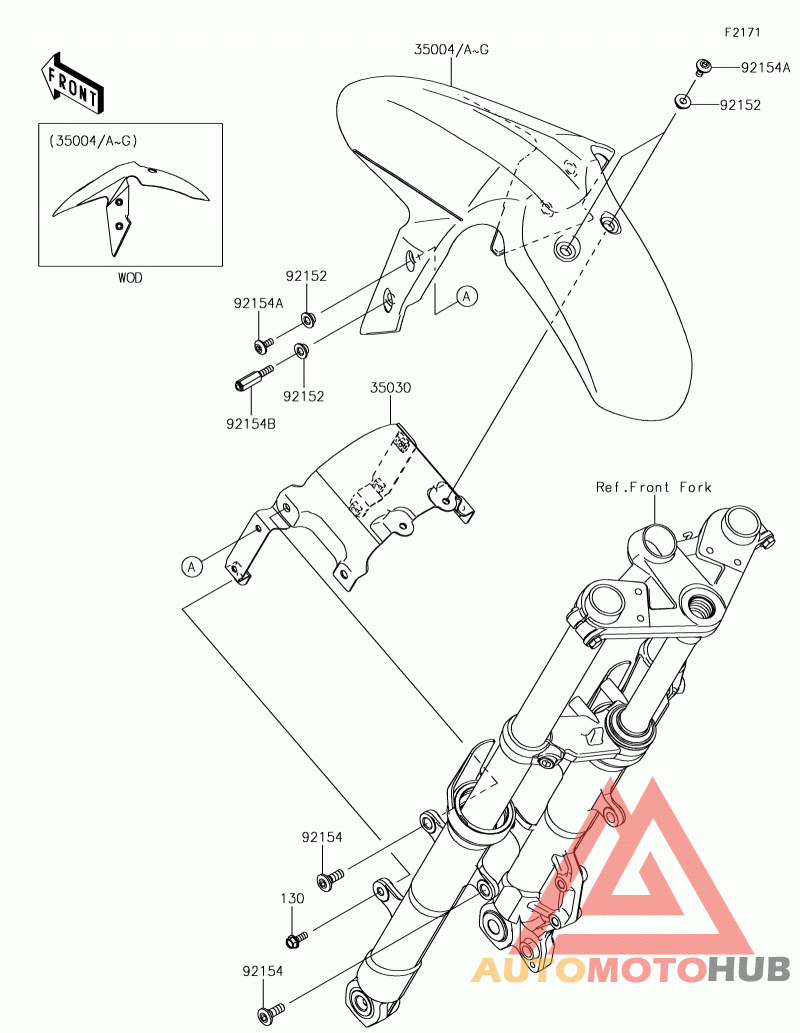 F2171

FRONT

35004/A~G

92154A

92152

(35004/A~G)

WOD

92152

92154A

A

92152

92154B

35030

Ref.Front Fork

A

92154

130

92154

AUTOMOTOHUB