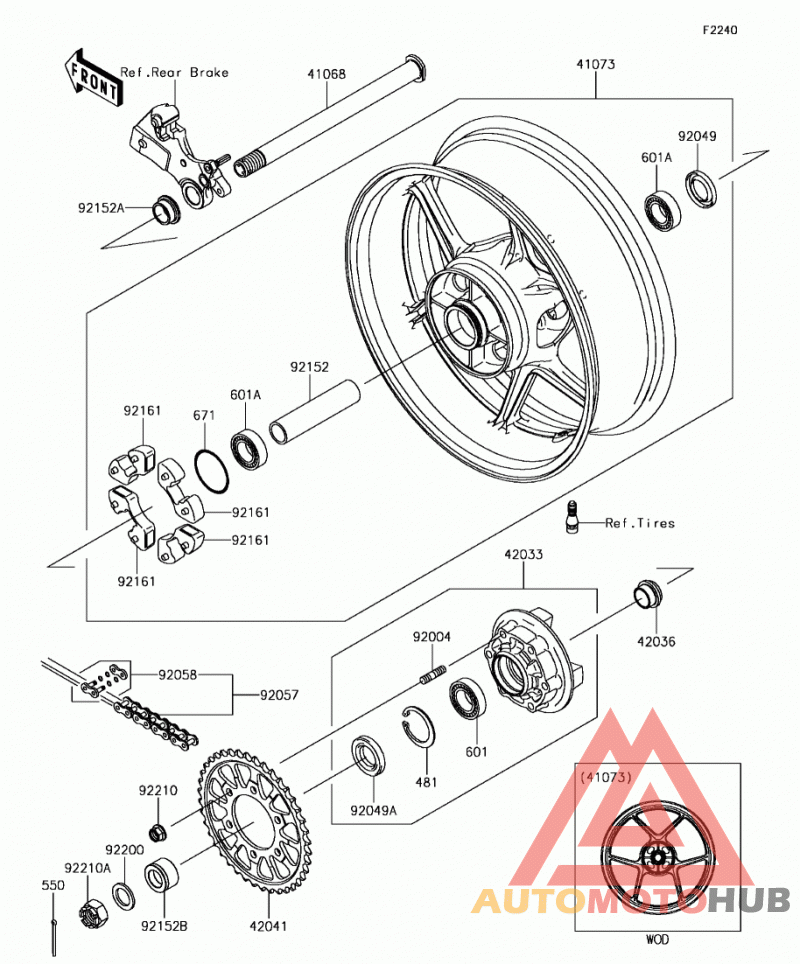 F2240

FRONT

Ref.Rear Brake

41068

41073

92049

601A

92152A

92152

601A

671

92161

92161

92161

92161

Ref.Tires

42033

42036

92004

92058

92057

601

481

92049A

92210

92200

92210A

550

92152B

42041

(41073)

WOD

AUTOMOTOHUB