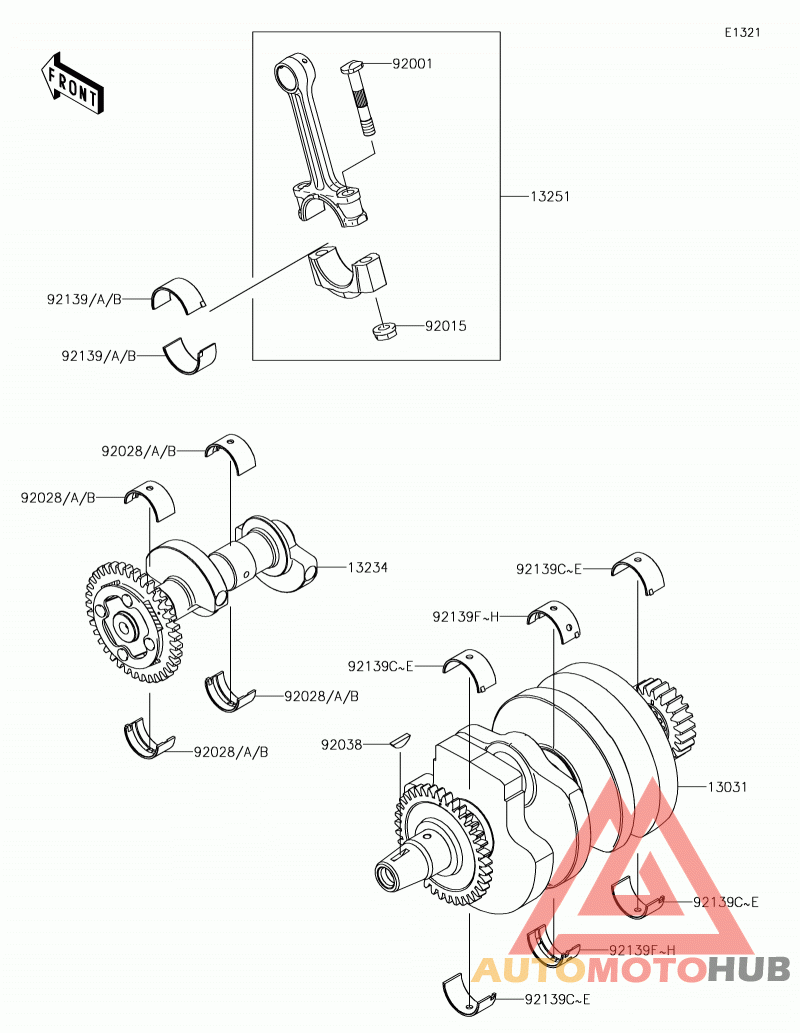 E1321

FRONT

92001

13251

92139/A/B

92015

92139/A/B

92028/A/B

92028/A/B

13234

92139C~E

92139F~H

92139C~E

92028/A/B

92028/A/B

92038

13031

92139C~E

92139F~H

92139C~E

AUTOMOTOHUB