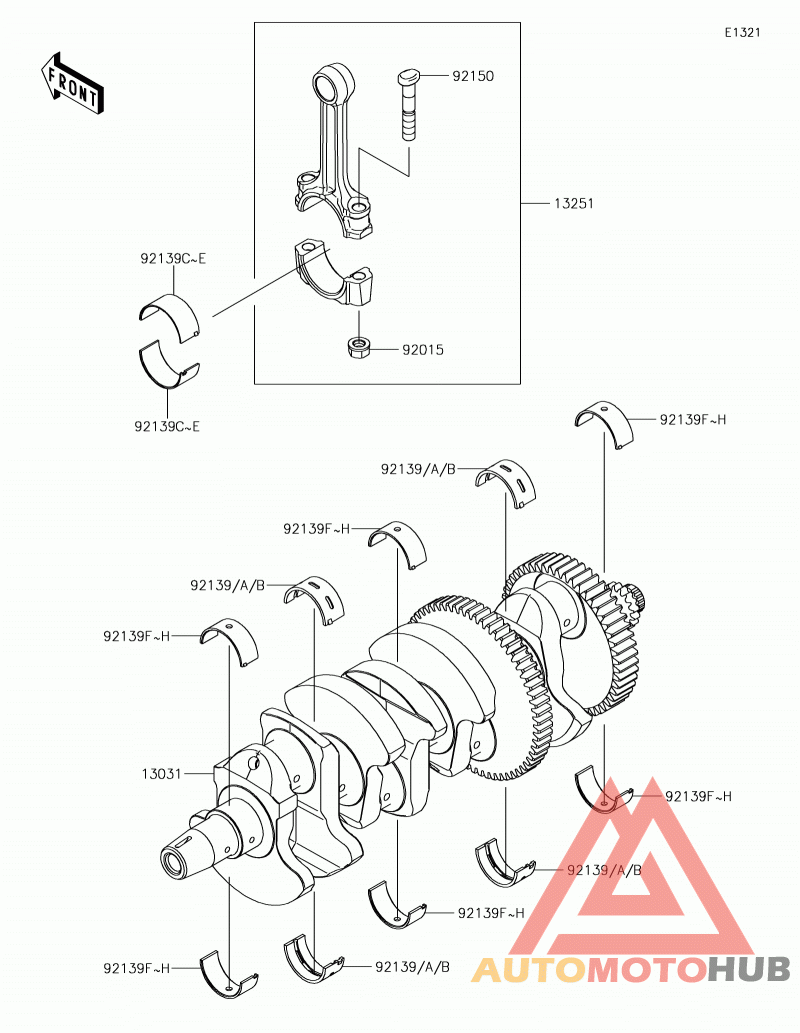 E1321

FRONT

92150

13251

92139C~E

92015

92139C~E

92139F~H

92139/A/B

92139F~H

92139/A/B

92139F~H

13031

92139F~H

92139/A/B

92139F~H

92139F~H

92139/A/B

AUTOMOTOHUB