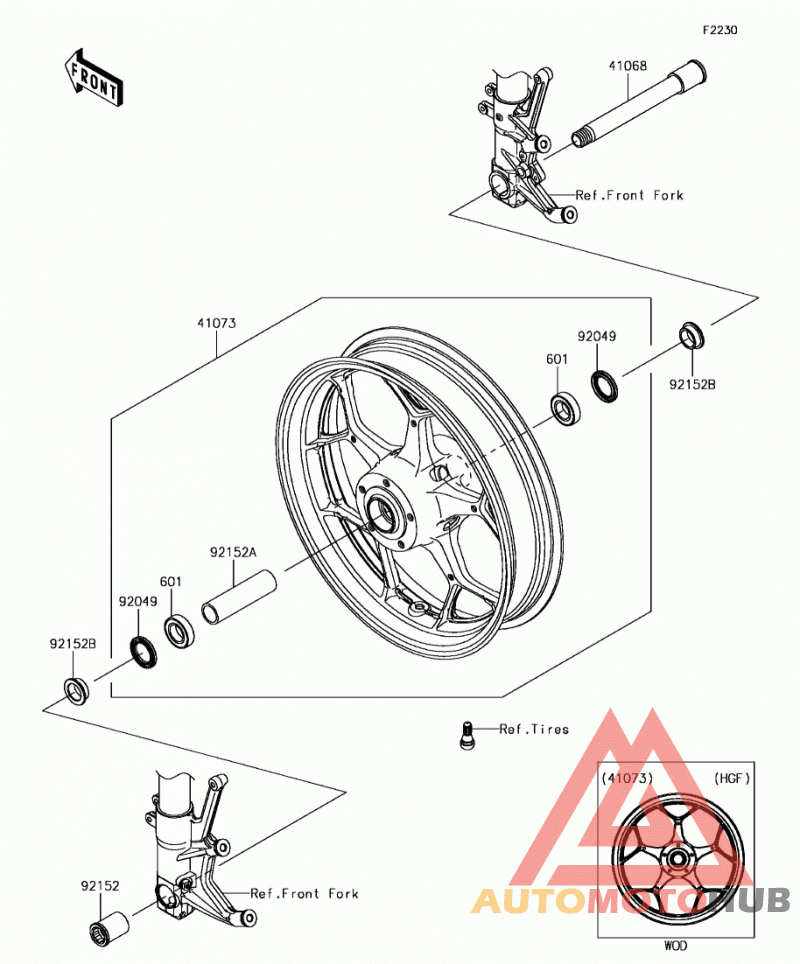 F2230

FRONT

41068

Ref.Front Fork

41073

92049

601

92152B

92152A

601

92049

92152B

Ref.Tires

(41073)

(HGF)

WOD

92152

Ref.Front Fork

AUTOMOTOHUB