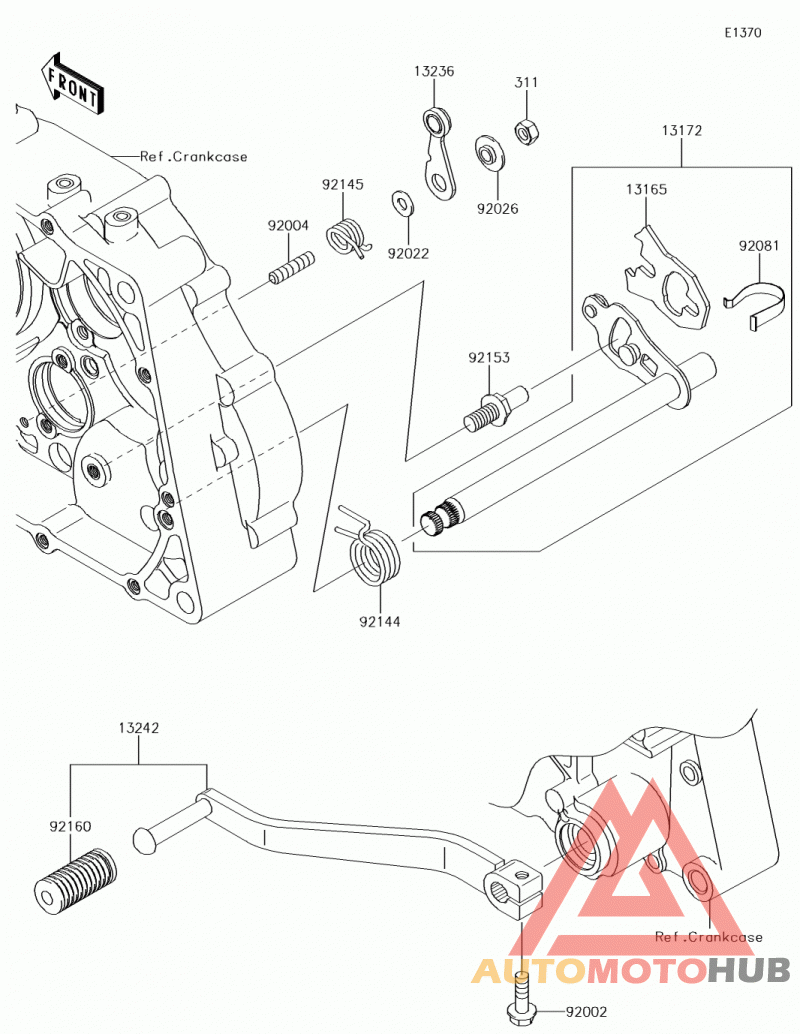 E1370

FRONT

Ref.Crankcase

13236

311

13172

92145

92026

13165

92004

92022

92081

92153

92144

13242

92160

Ref.Crankcase

AUTOMOTOHUB

92002