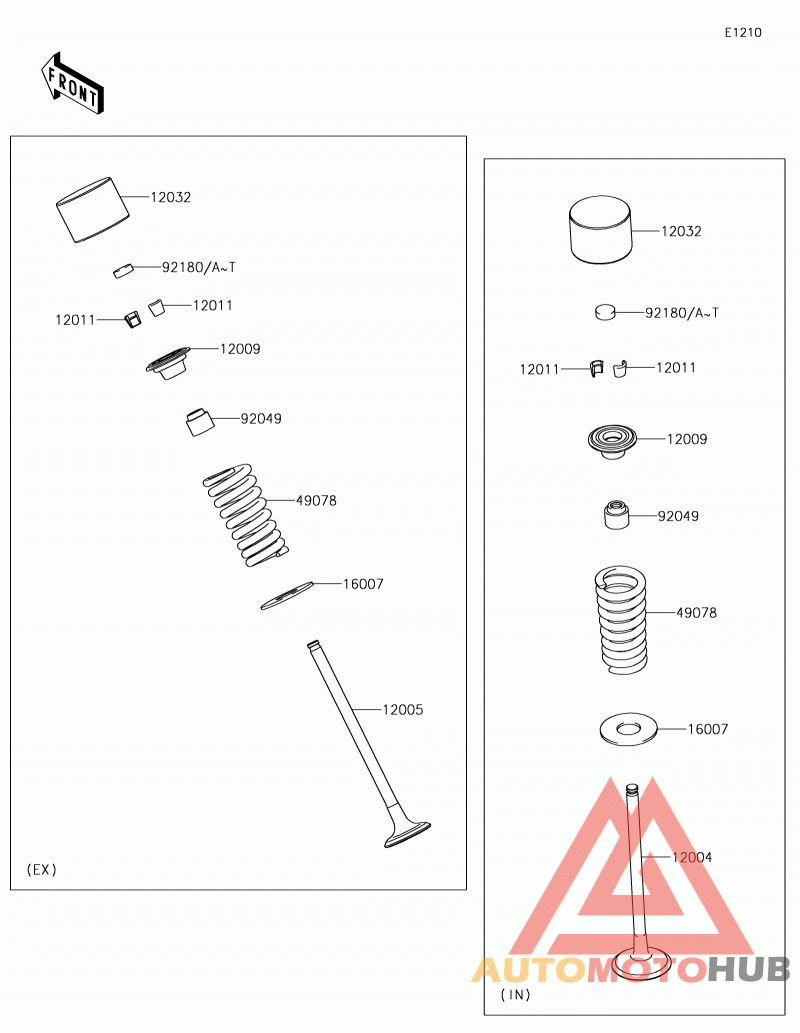 E1210

FRONT

12032
92180/A~T
12011
12011
12009
92049
49078
16007
12005
(EX)

12032
92180/A~T
12011
12011
12009
92049
49078
16007
12004
(IN)

AUTOMOTOHUB