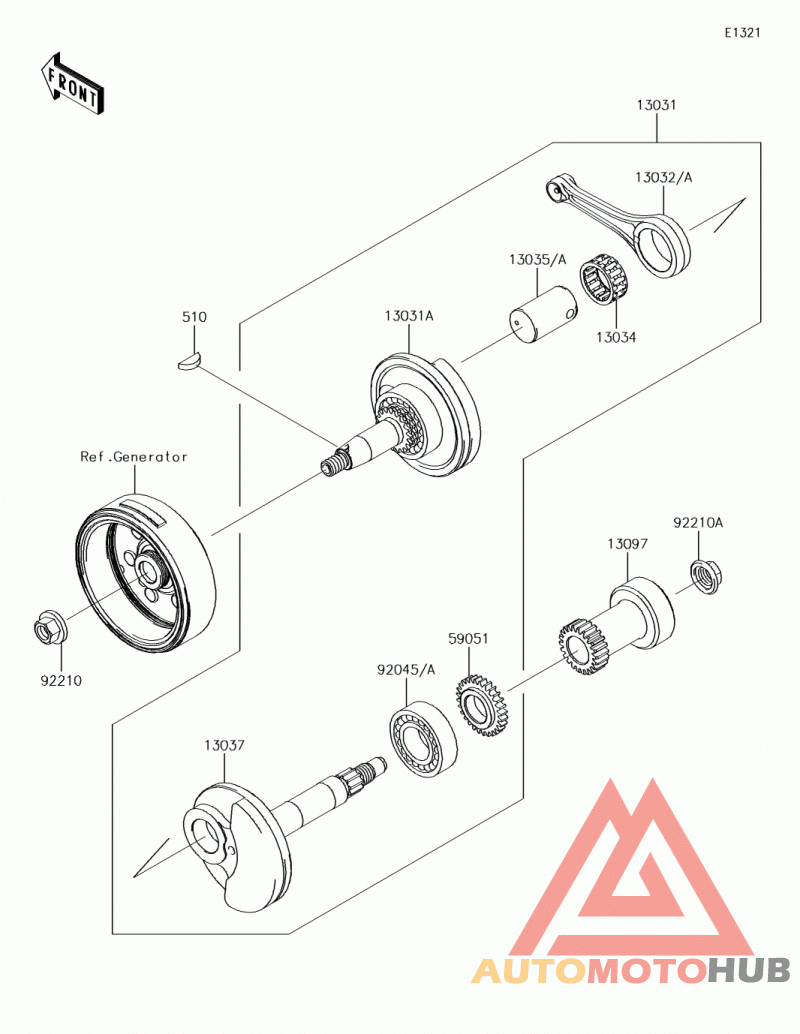 E1321

FRONT

13031

13032/A

13035/A

13034

510

13031A

Ref.Generator

92210A

13097

59051

92045/A

92210

13037

AUTOMOTOHUB