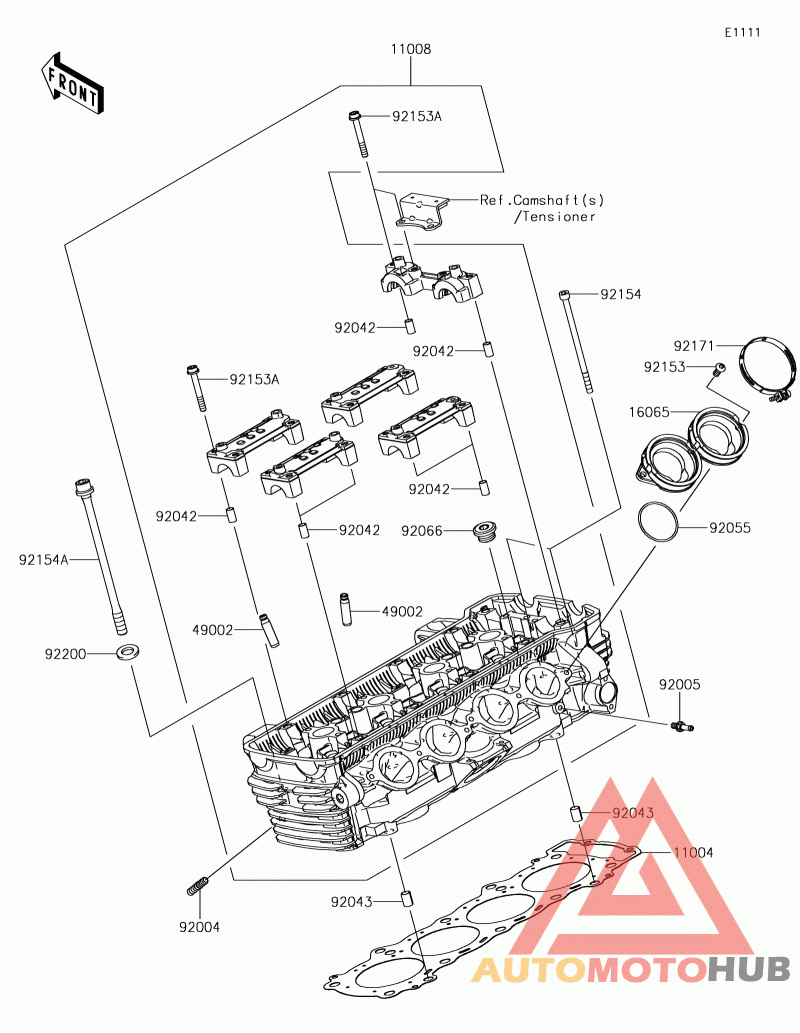 E1111

FRONT

11008

92153A

Ref.Camshaft(s) /Tensioner

92154

92042

92042

92171

92153

92153A

16065

92042

92042

92042

92066

92055

92154A

49002

49002

92200

92005

92043

11004

92043

92004

AUTOMOTOHUB