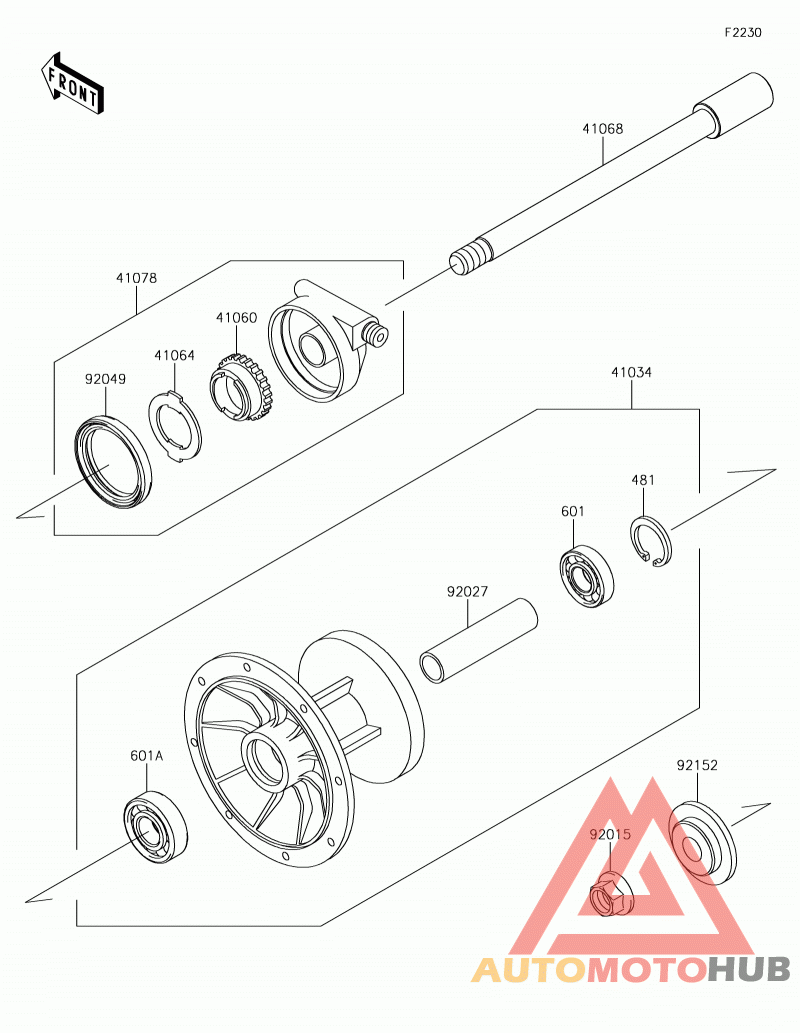 F2230

FRONT

41068

41078

41060

41064

92049

41034

481

601

92027

601A

92152

92015

AUTOMOTOHUB