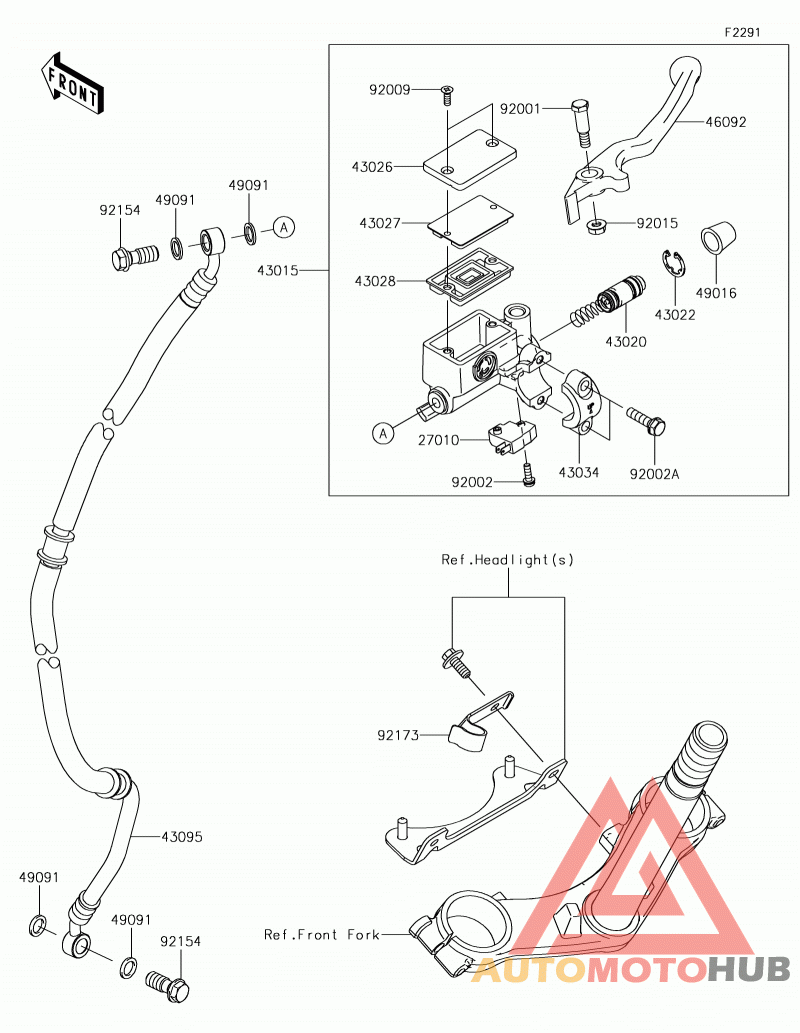 F2291

FRONT

92009
92001
46092
43026
43027
92015
43015
43028
49016
43022
43020
A
27010
43034
92002A
92002

92154
49091
49091
A

Ref.Headlight(s)

92173

43095

49091
49091
92154

Ref.Front Fork

AUTOMOTOHUB