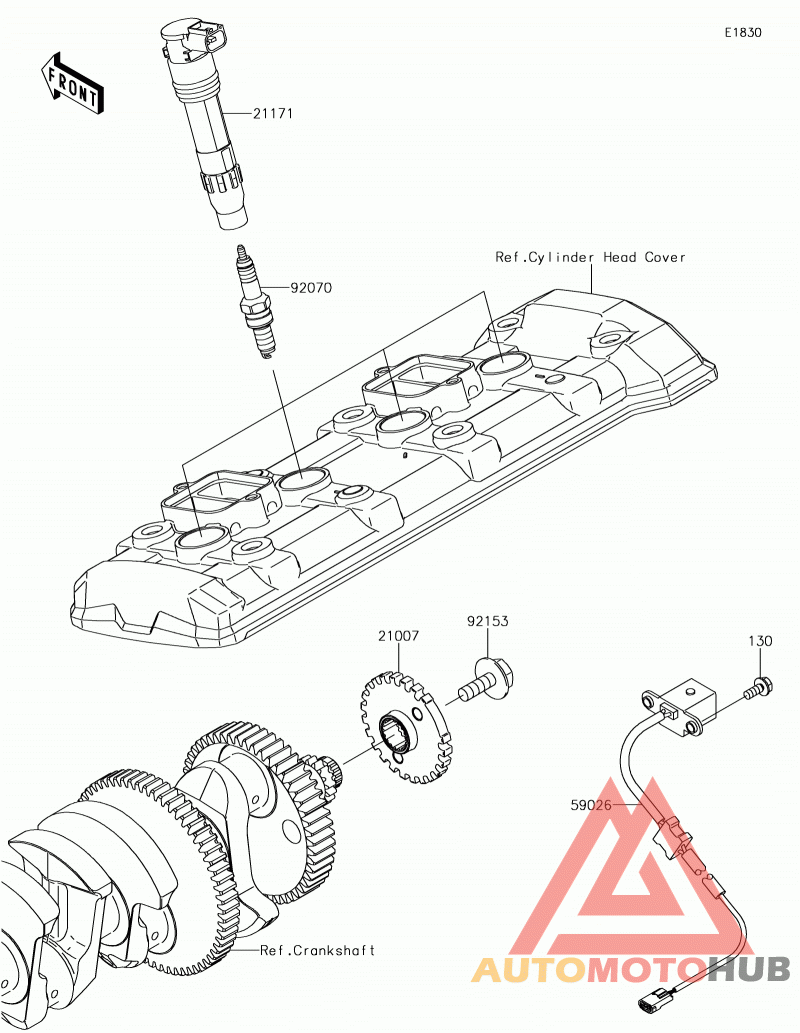 E1830

FRONT

21171

92070

Ref.Cylinder Head Cover

21007

92153

130

59026

Ref.Crankshaft

AUTOMOTOHUB