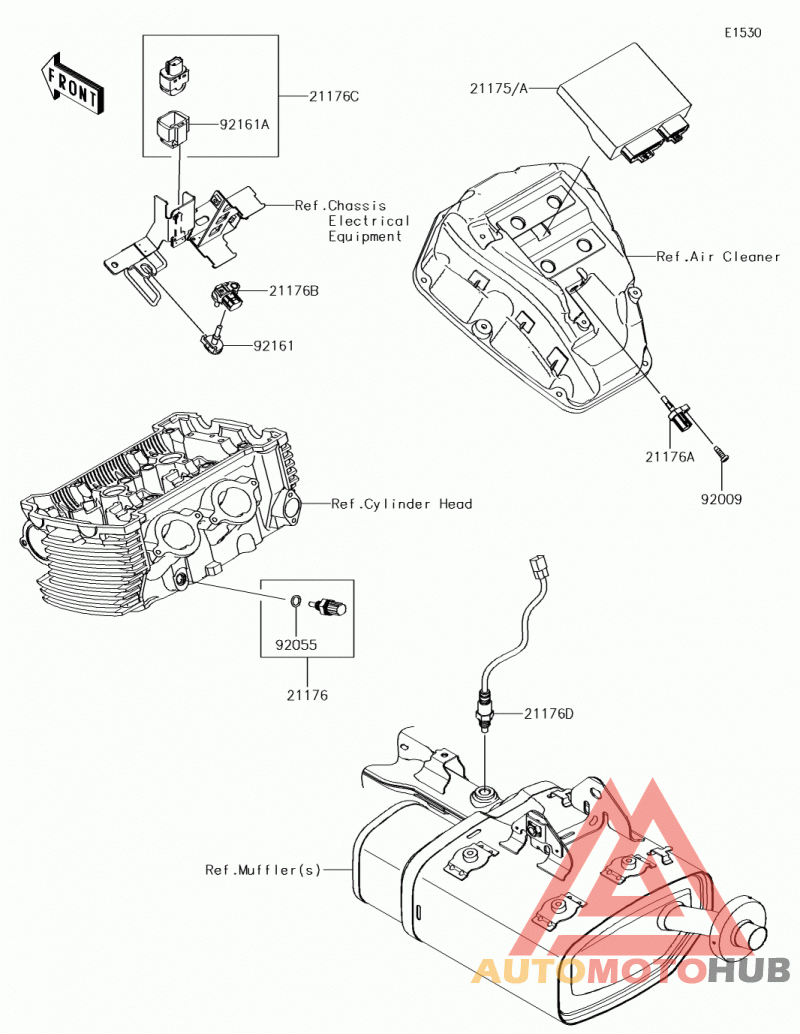 E1530

FRONT

21176C

92161A

Ref.Chassis Electrical Equipment

21176B

92161

21175/A

Ref.Air Cleaner

21176A

92009

Ref.Cylinder Head

92055

21176

21176D

Ref.Muffler(s)

AUTOMOTOHUB