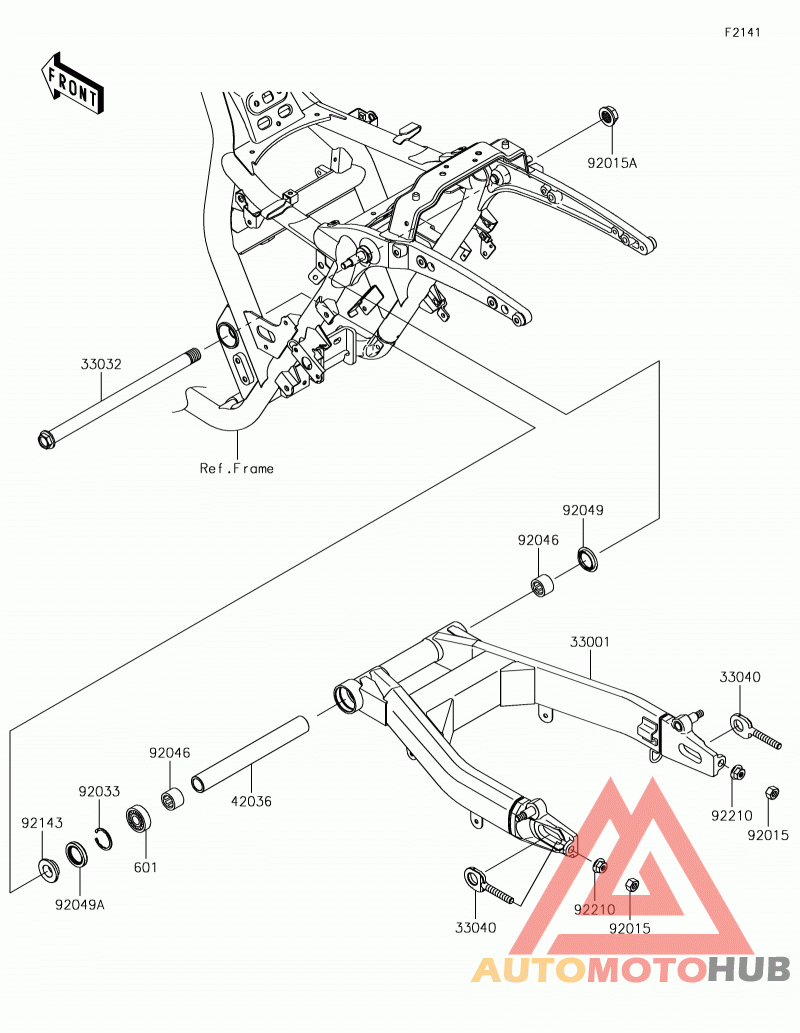 F2141

FRONT

92015A

33032

Ref.Frame

92049

92046

33001

33040

92046

42036

92033

92143

601

92049A

92210

92015

33040

92210

92015

AUTOMOTOHUB