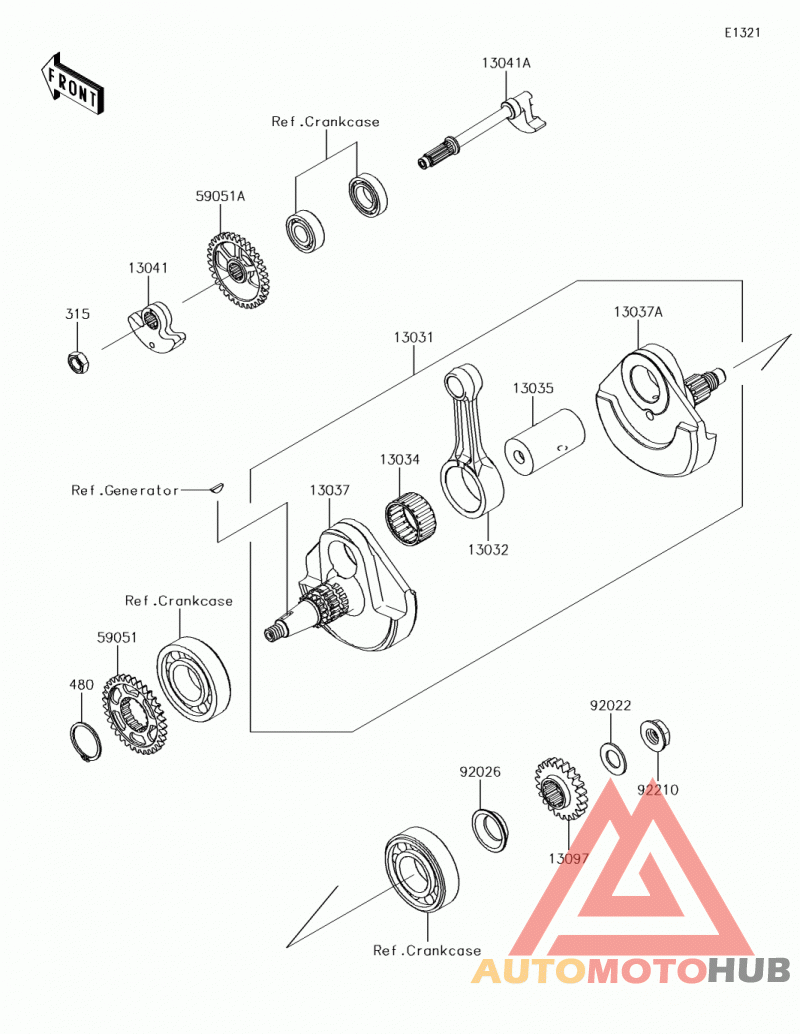 E1321

FRONT

13041A

Ref.Crankcase

59051A

13041

315

13031

13037A

13035

13034

Ref.Generator

13037

13032

Ref.Crankcase

59051

480

92022

92026

92210

13097

Ref.Crankcase

AUTOMOTOHUB