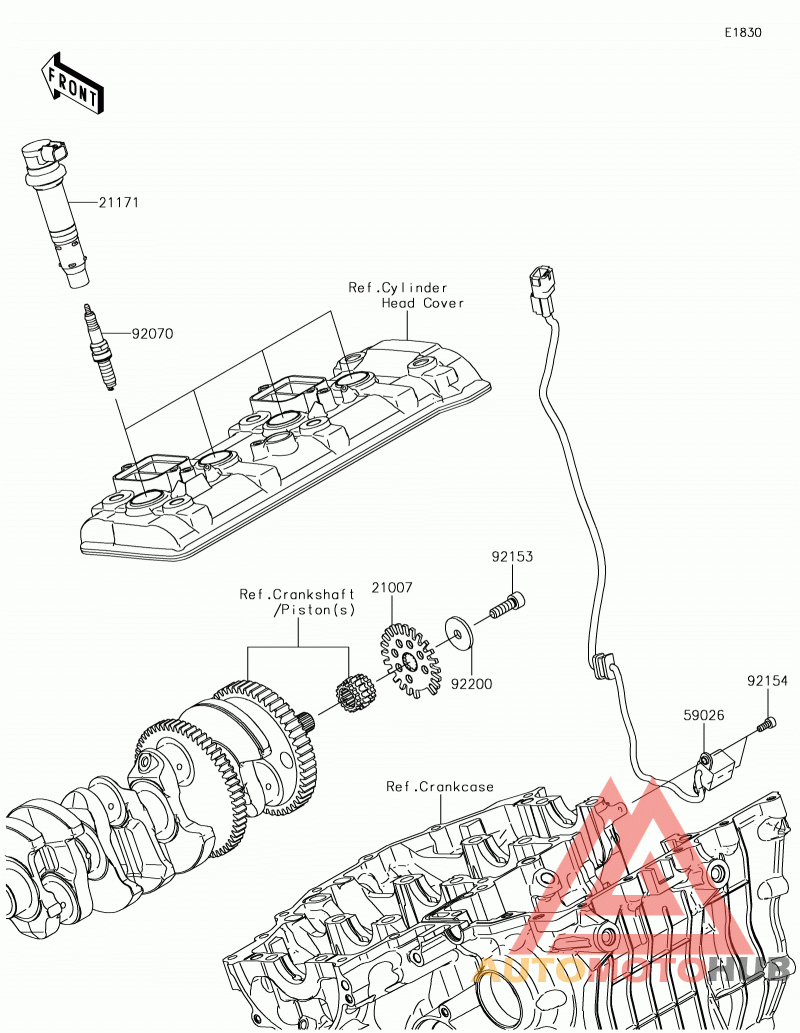 E1830

FRONT

21171

92070

Ref.Cylinder Head Cover

92153

Ref.Crankshaft /Piston(s)

21007

92200

92154

59026

Ref.Crankcase

AUTOMOTOHUB