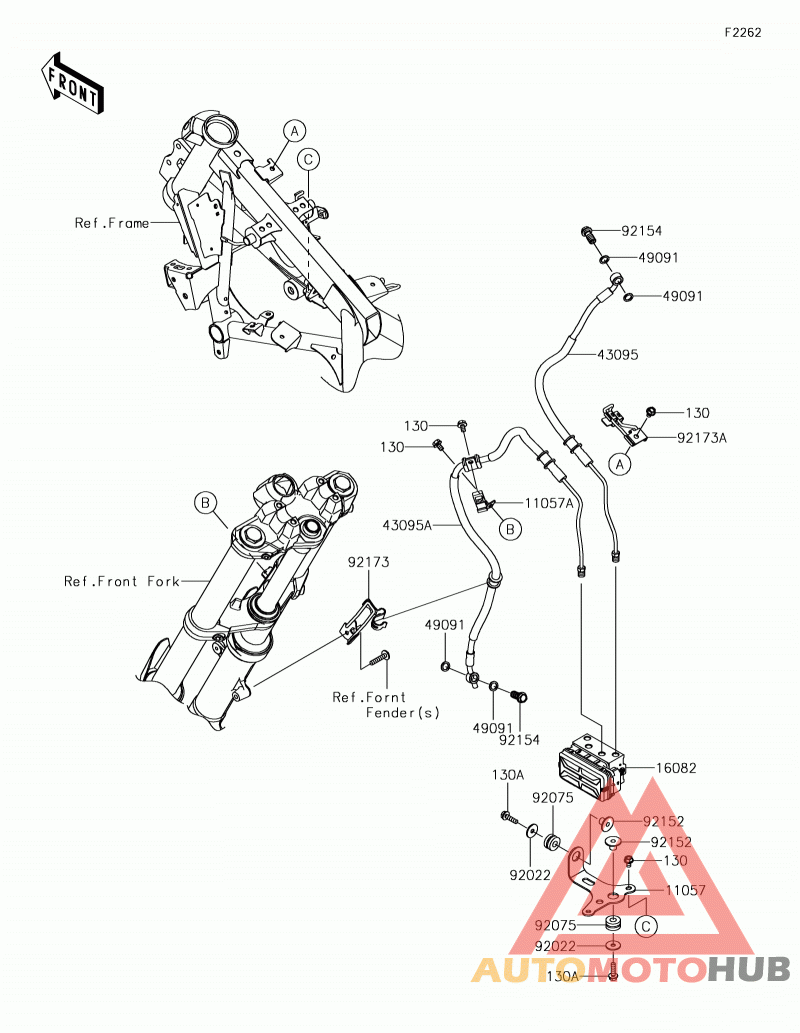 F2262

FRONT

A

C

Ref.Frame

92154

49091

49091

43095

130

92173A

A

130

130

11057A

B

43095A

B

Ref.Front Fork

92173

49091

Ref.Fornt Fender(s)

49091

92154

16082

130A

92075

92152

92152

130

92022

11057

92075

C

92022

130A

AUTOMOTOHUB