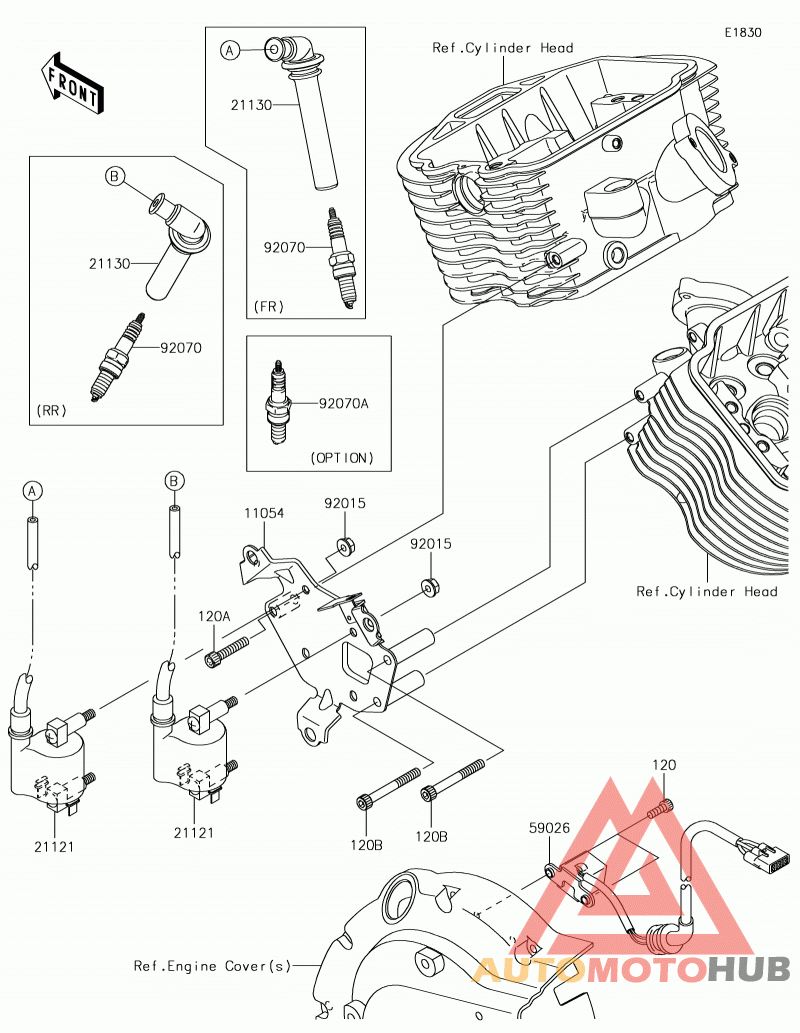 E1830

FRONT

Ref.Cylinder Head

A

21130

92070

(FR)

B

21130

92070

(RR)

92070A

(OPTION)

A

B

11054

92015

92015

120A

Ref.Cylinder Head

21121

21121

120B

120B

120

59026

Ref.Engine Cover(s)

AUTOMOTOHUB