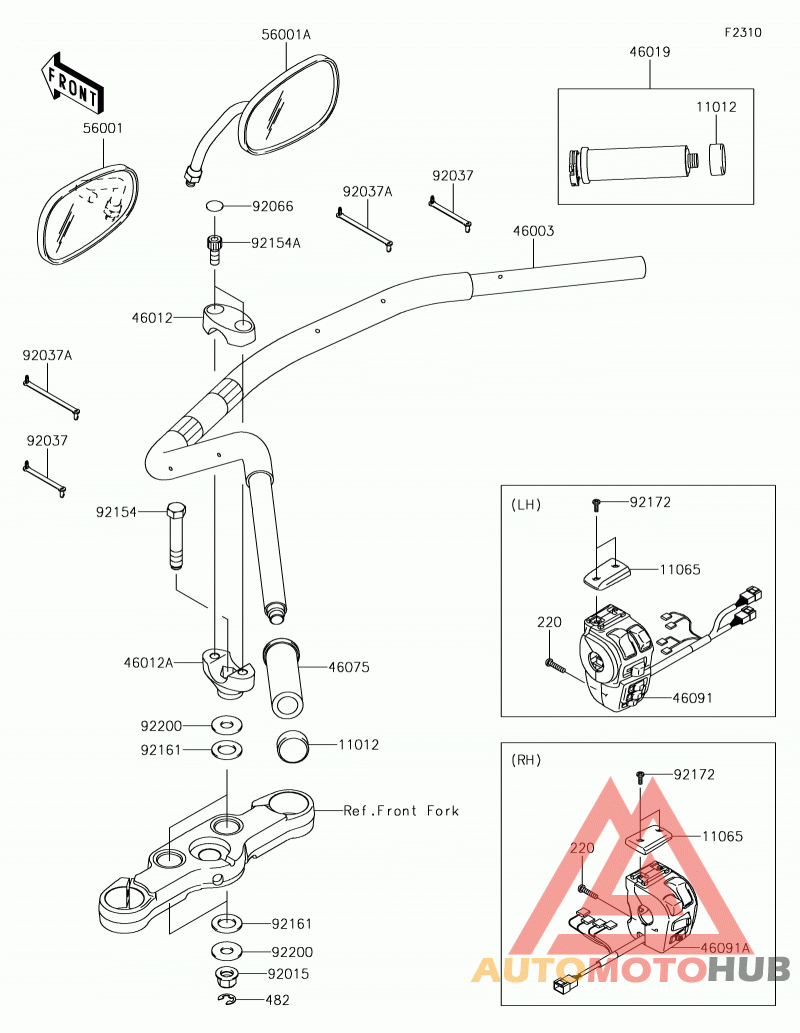 F2310

FRONT

56001A

56001

46019

11012

92066

92154A

92037A

92037

46003

46012

92037A

92037

92154

46012A

46075

92200

92161

11012

Ref.Front Fork

92161

92200

92015

482

(LH)

92172

11065

220

46091

(RH)

92172

11065

220

46091A

AUTOMOTOHUB