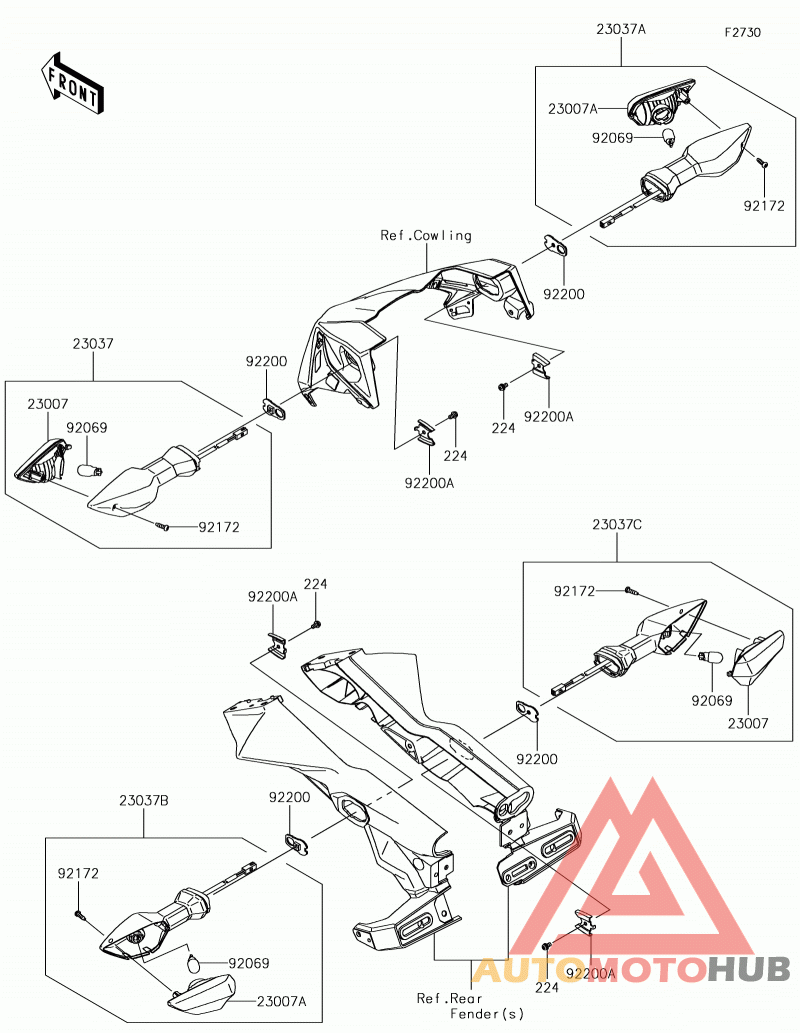 FRONT

23037A

F2730

23007A

92069

92172

Ref.Cowling

92200

23037

92200

23007

92069

224

92200A

224

92200A

92172

23037C

92200A

224

92172

92069

23007

92200

23037B

92200

92172

92069

23007A

224

92200A

Ref.Rear Fender(s)

AUTOMOTOHUB