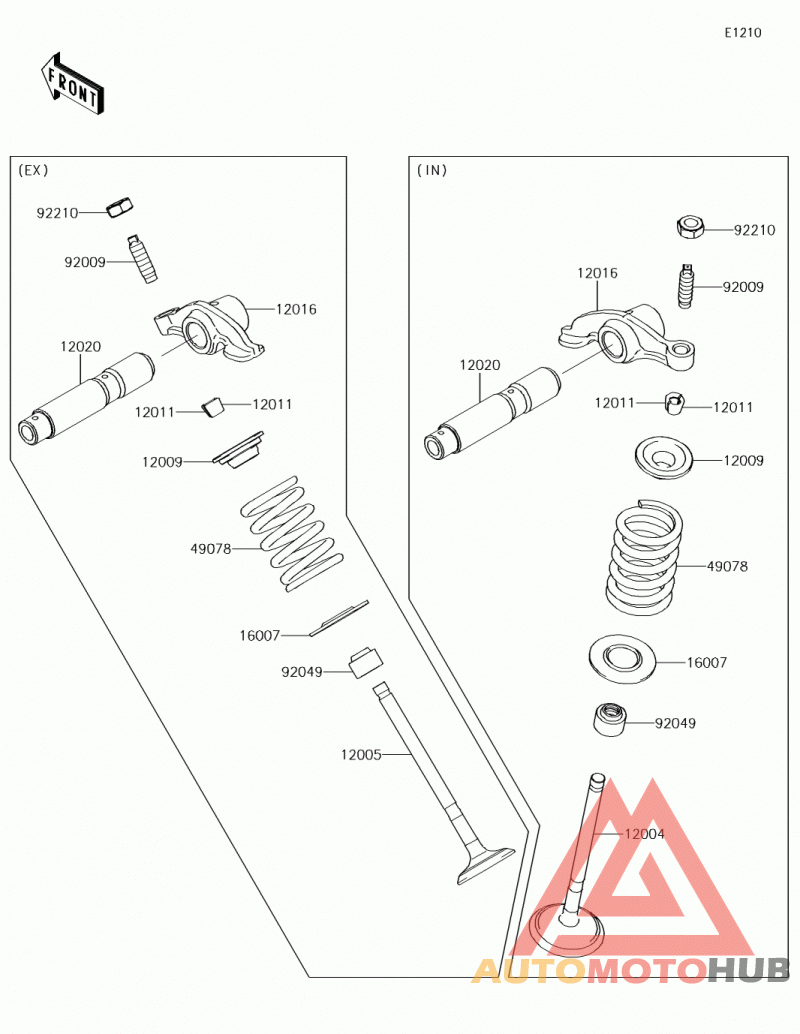 E1210

FRONT

(EX)

92210

92009

12016

12020

12011

12011

12009

49078

16007

92049

12005

(IN)

92210

12016

92009

12020

12011

12011

12009

49078

16007

92049

12004

AUTOMOTOHUB