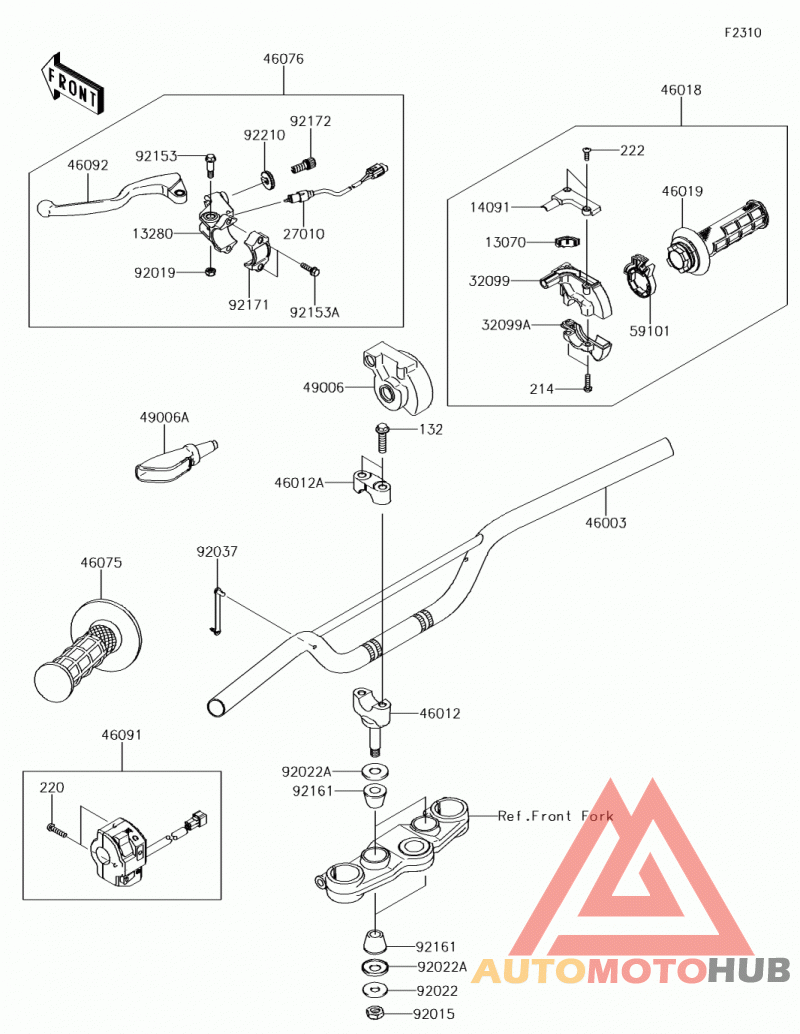 F2310

FRONT

46076

46092

92153

92210

92172

13280

27010

92019

92171

92153A

46018

222

14091

46019

13070

32099

59101

32099A

214

49006

49006A

132

46012A

46003

92037

46075

46012

46091

220

92022A

92161

Ref.Front Fork

92161

92022A

92022

92015

AUTOMOTOHUB