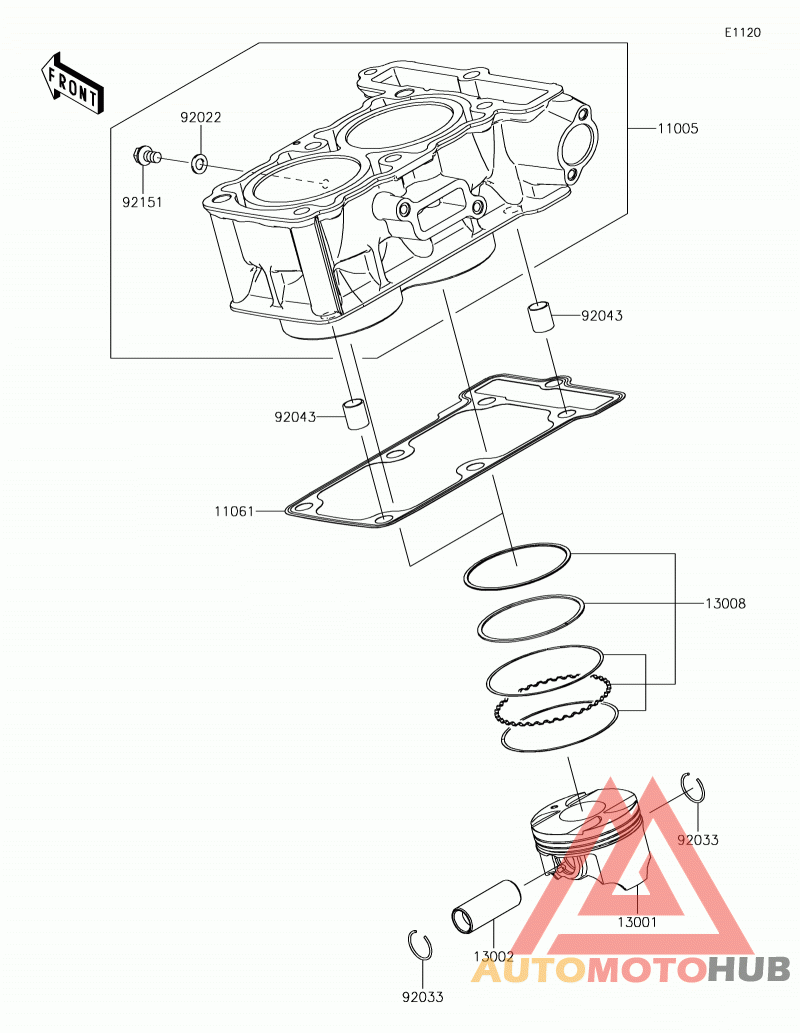 E1120

FRONT

92022

11005

92151

92043

92043

11061

13008

92033

13001

13002

92033

AUTOMOTOHUB