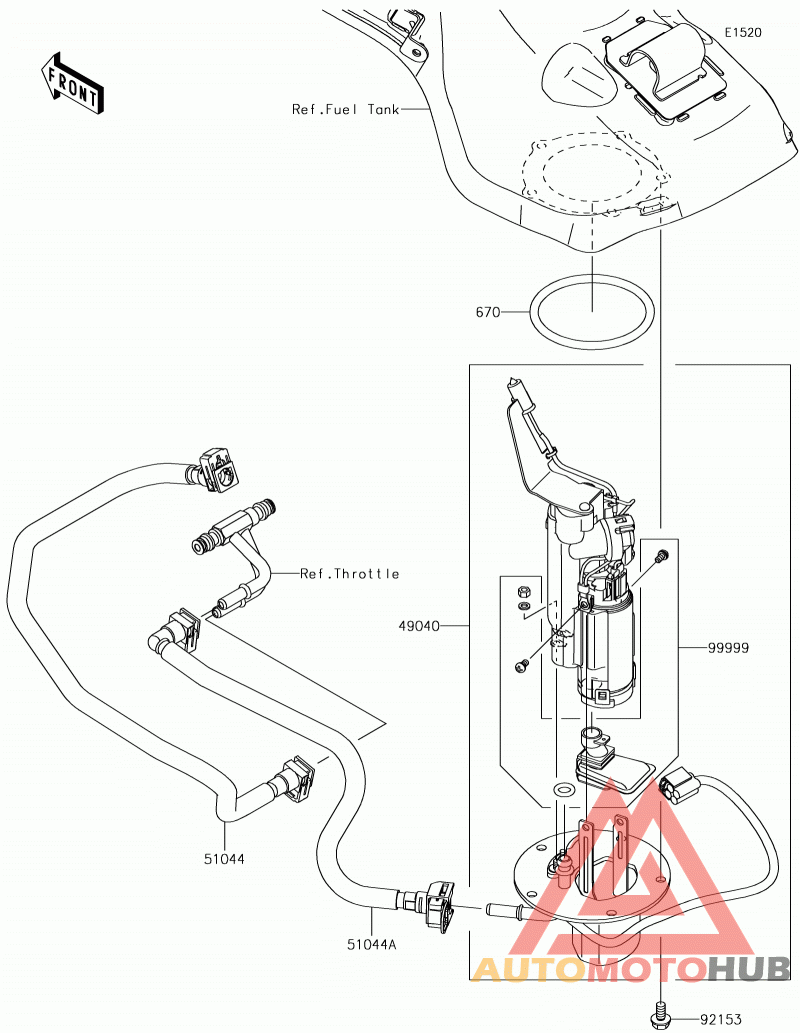 FRONT

E1520

Ref.Fuel Tank

670

Ref.Throttle

49040

99999

51044

51044A

92153

AUTOMOTOHUB