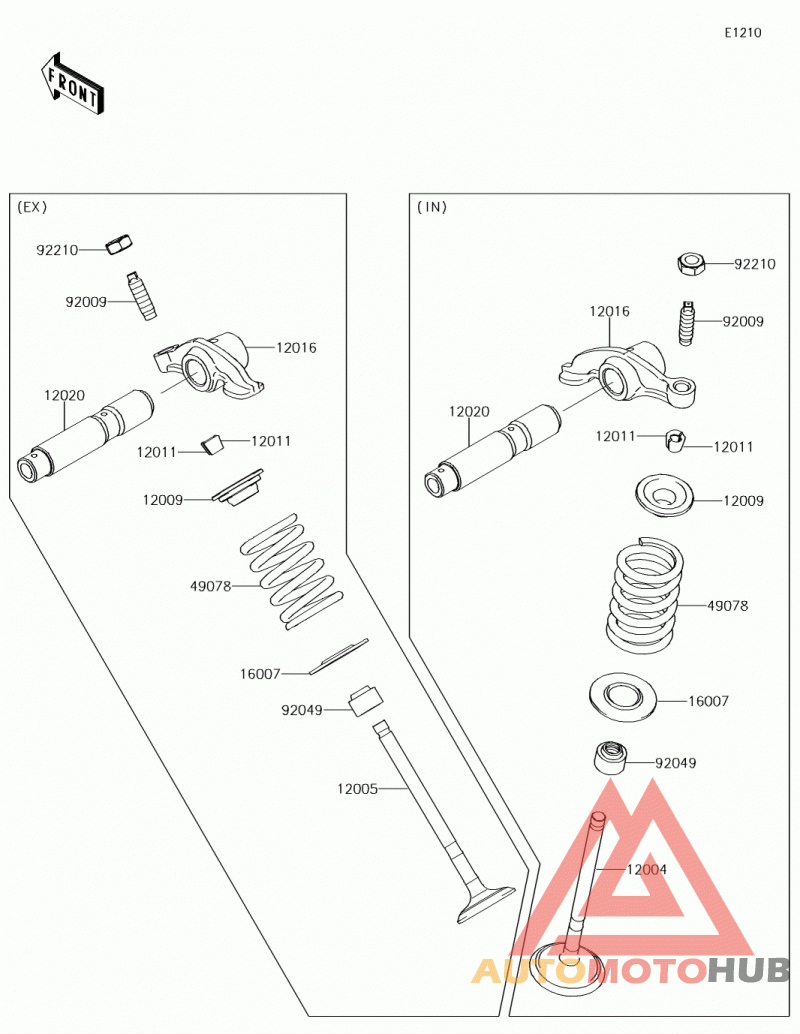 E1210

FRONT

(EX)

92210

92009

12016

12020

12011

12011

12009

49078

16007

92049

12005

(IN)

92210

12016

92009

12020

12011

12011

12009

49078

16007

92049

12004

AUTOMOTOHUB