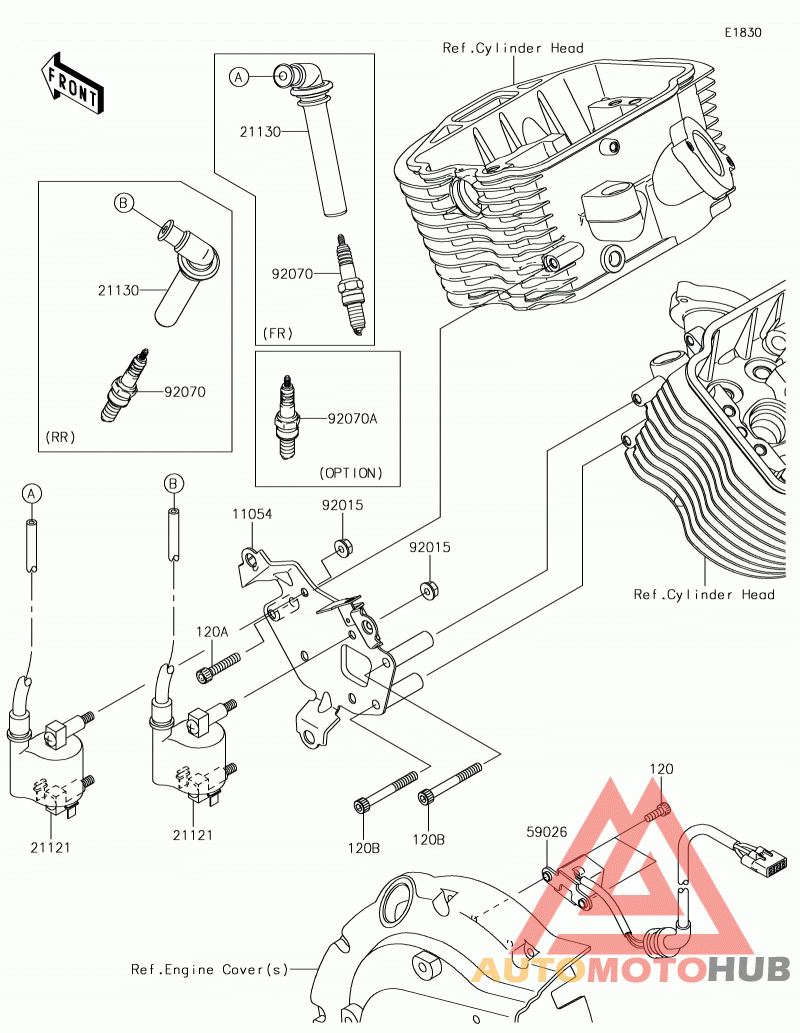 E1830

FRONT

Ref.Cylinder Head

A

21130

92070

(FR)

B

21130

92070

(RR)

92070A

(OPTION)

A

B

11054

92015

92015

120A

Ref.Cylinder Head

21121

21121

120B

120B

120

59026

Ref.Engine Cover(s)

AUTOMOTOHUB