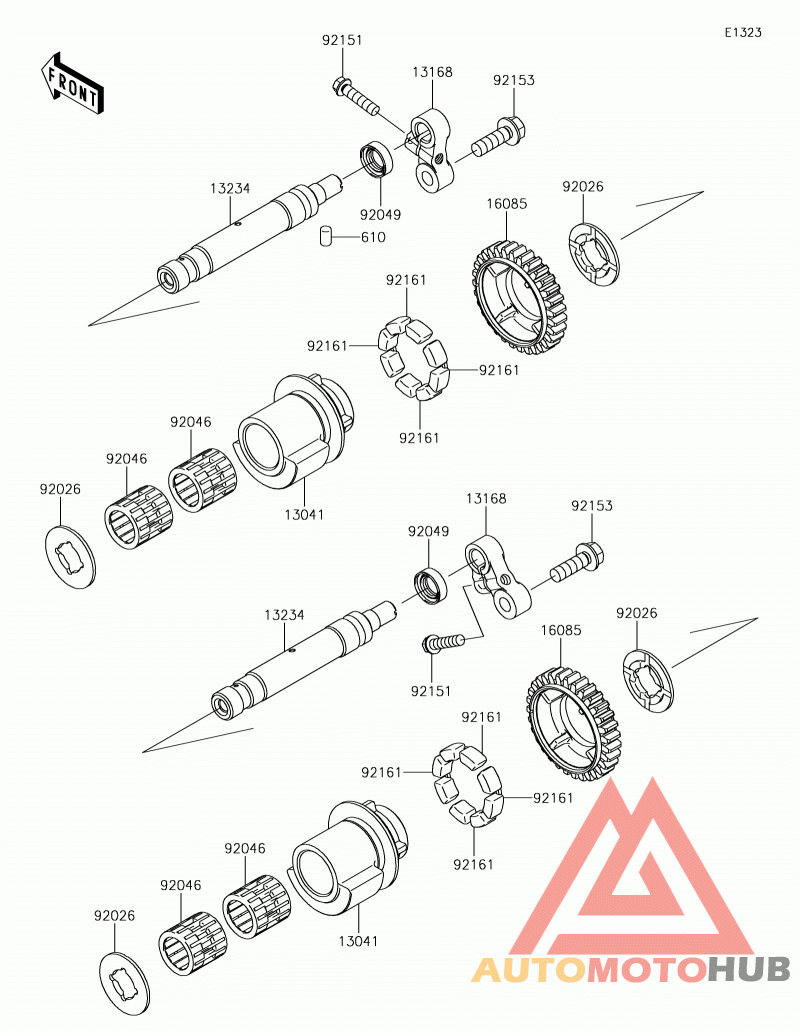 E1323

FRONT

92151
13168
92153
13234
92049
610
16085
92026
92161
92161
92161
92161
92046
92046
92026
13041
13168
92153
92049
13234
92151
16085
92026
92161
92161
92161
92161
92046
92046
92026
13041

AUTOMOTOHUB