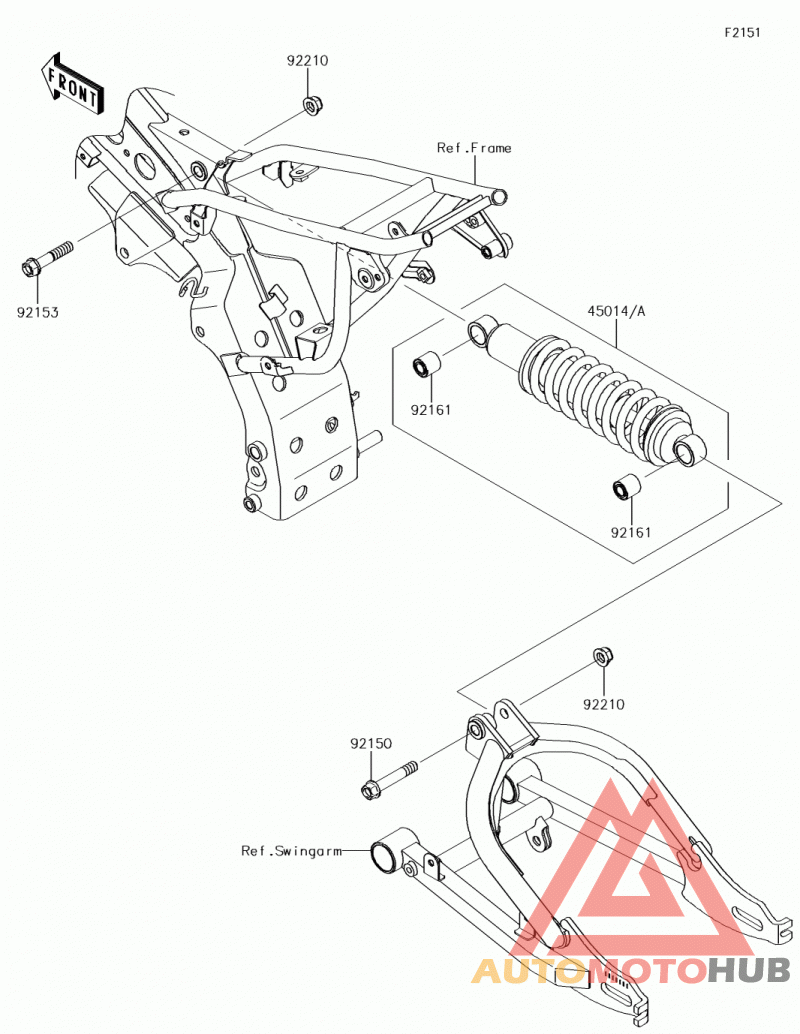 F2151

FRONT

92210

Ref.Frame

92153

45014/A

92161

92161

92210

92150

Ref.Swingarm

AUTOMOTOHUB