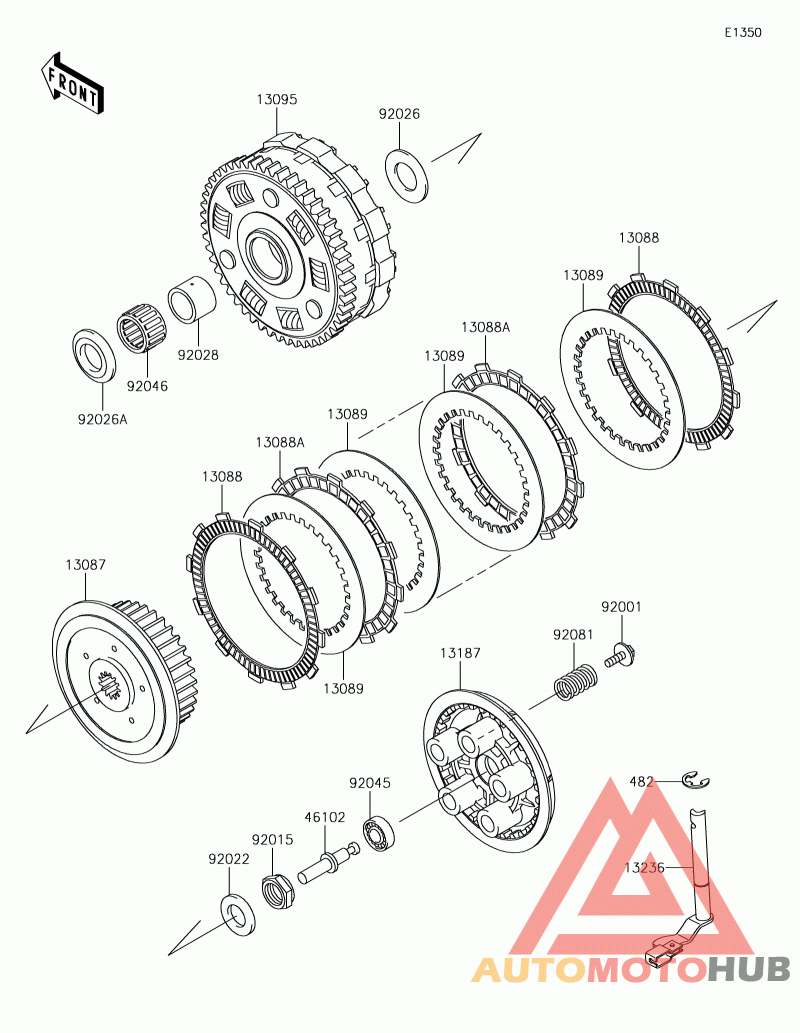 E1350

FRONT

13095
92026
13088
13089
13088A
13089
92028
92046
92026A
13089
13088A
13088
13087
13089
92001
92081
13187
482
92045
46102
92015
92022
13236

AUTOMOTOHUB