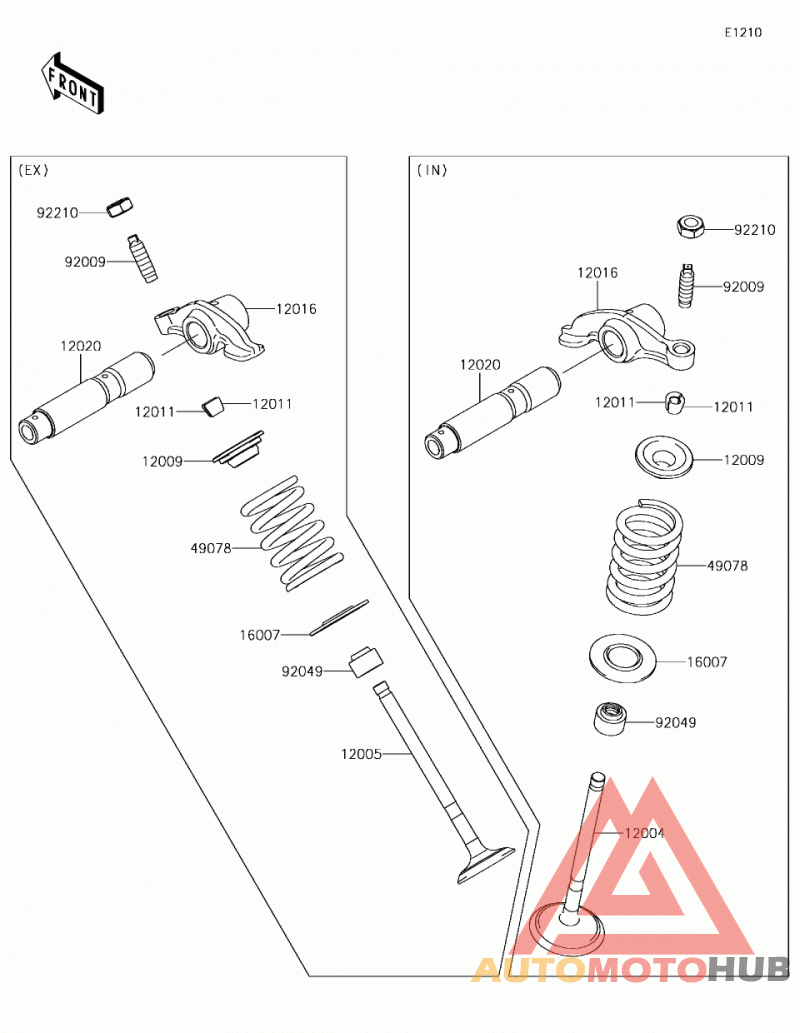 E1210

FRONT

(EX)

92210

92009

12016

12020

12011

12011

12009

49078

16007

92049

12005

(IN)

92210

12016

92009

12020

12011

12011

12009

49078

16007

92049

12004

AUTOMOTOHUB