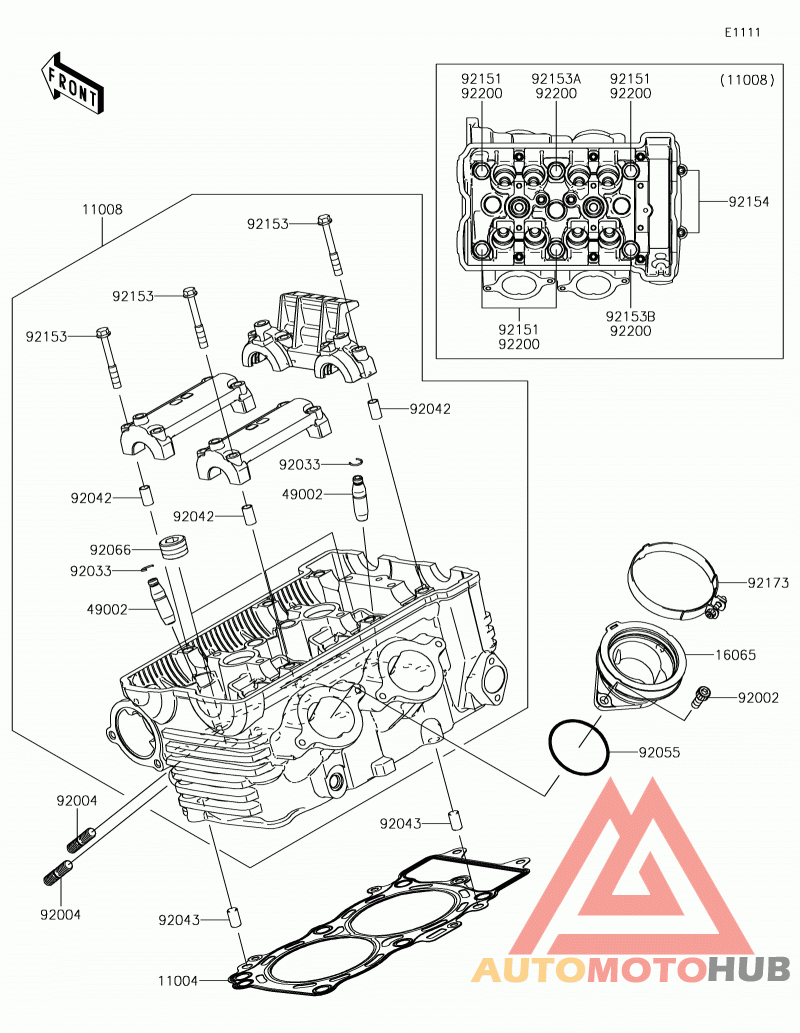 E1111

FRONT

92151
92200

92153A
92200

92151
92200

(11008)

92154

92151
92200

92153B
92200

11008

92153

92153

92153

92042

92033

49002

92042

92042

92066

92033

49002

92173

16065

92002

92055

92004

92004

92043

92043

11004

AUTOMOTOHUB