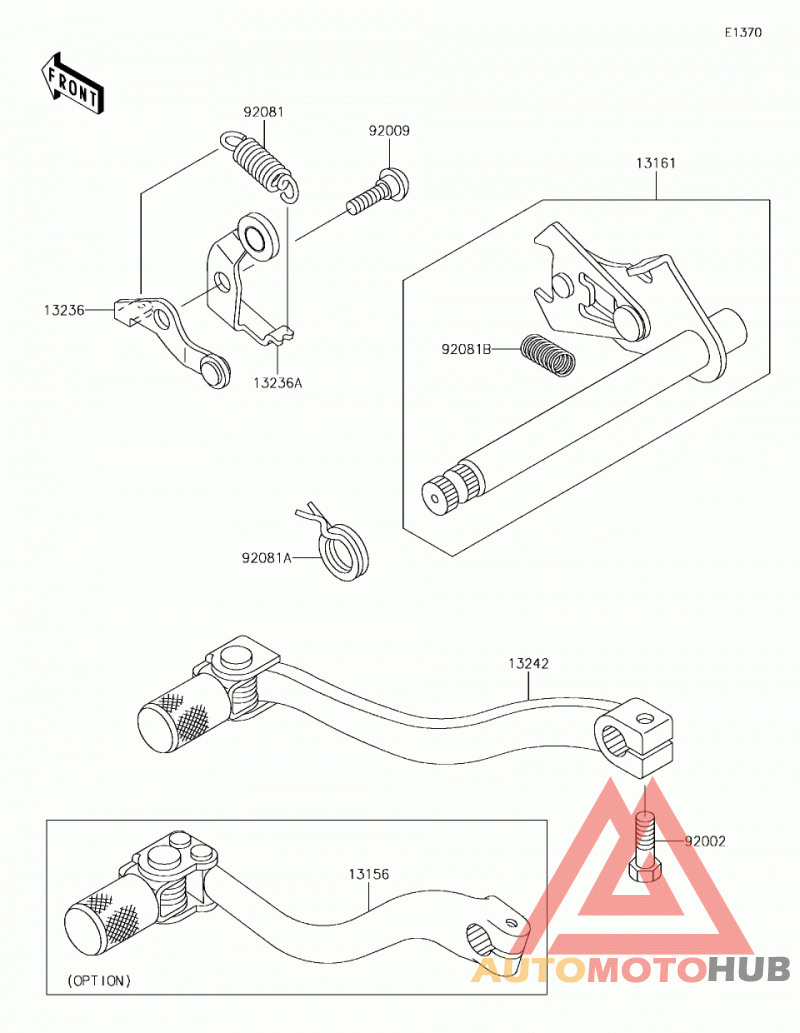 E1370

FRONT

92081

92009

13161

13236

13236A

92081B

92081A

13242

92002

13156

(OPTION)

AUTOMOTOHUB