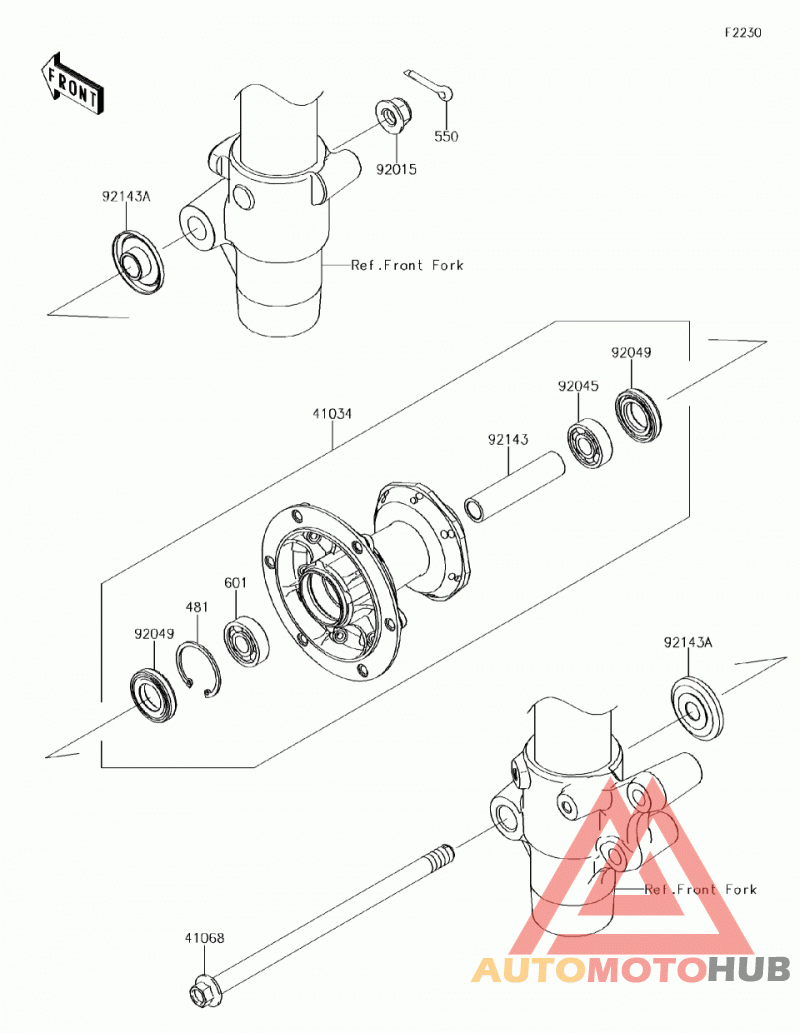 F2230

FRONT

550

92015

92143A

Ref.Front Fork

92049

92045

41034

92143

601

481

92049

92143A

Ref.Front Fork

41068

AUTOMOTOHUB