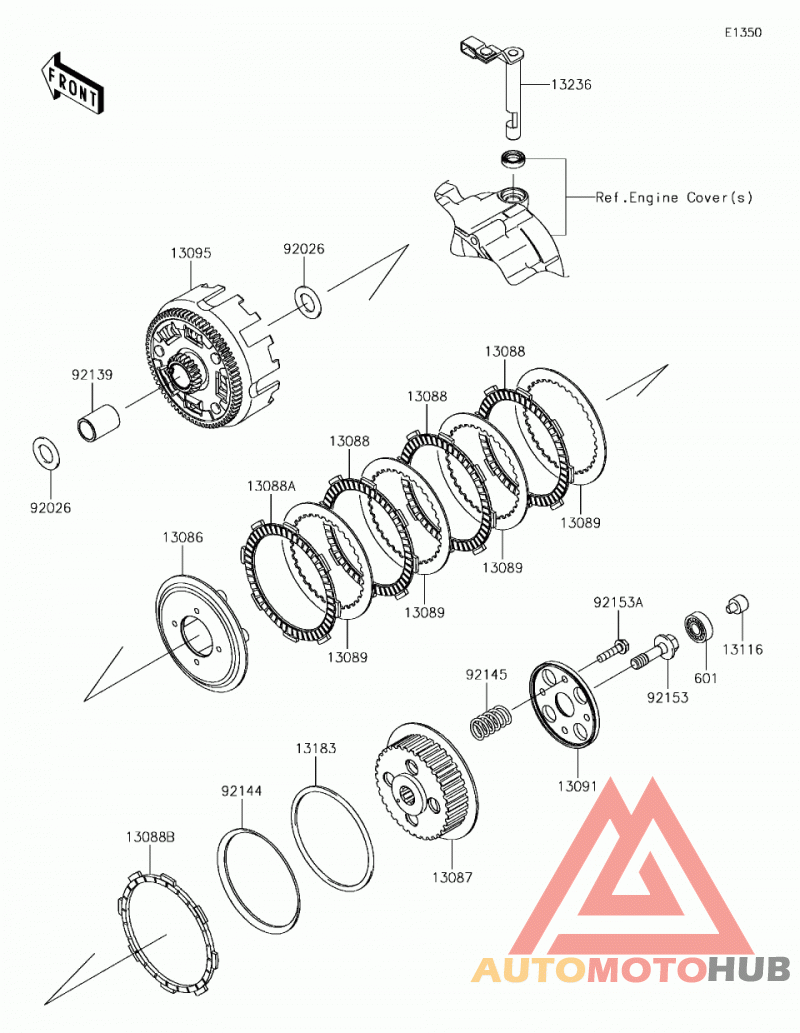 E1350

FRONT

13236

Ref.Engine Cover(s)

13095

92026

92139

92026

13088

13088

13088

13088A

13089

13089

13089

13089

13086

92153A

13116

601

92153

92145

13091

13183

92144

13087

13088B

AUTOMOTOHUB