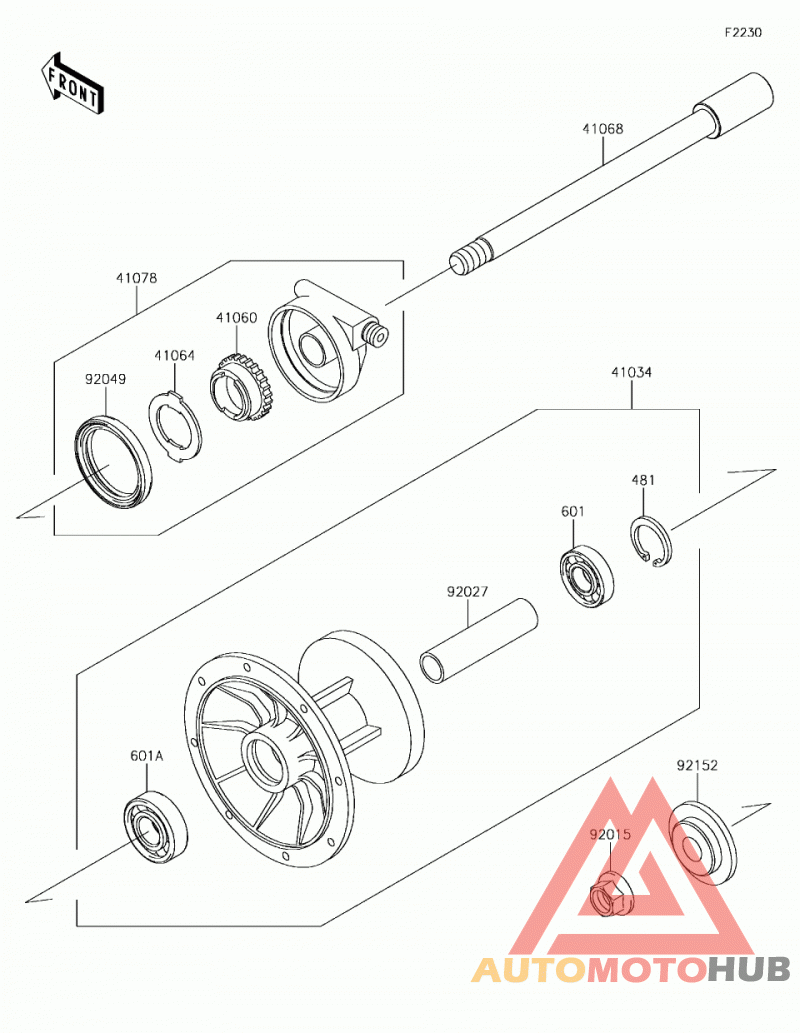 F2230

FRONT

41068

41078

41060

41064

92049

41034

481

601

92027

601A

92152

92015

AUTOMOTOHUB