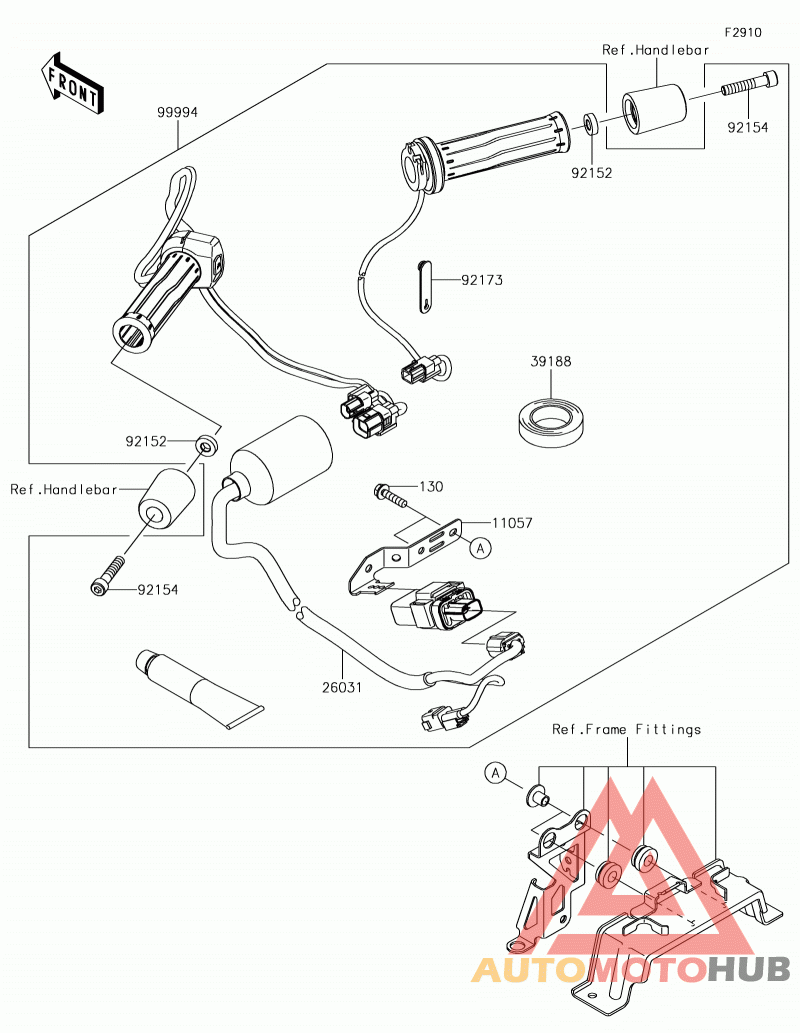 F2910

FRONT

Ref.Handlebar

99994

92154

92152

92173

39188

92152

Ref.Handlebar

130

11057

A

92154

26031

Ref.Frame Fittings

A

AUTOMOTOHUB