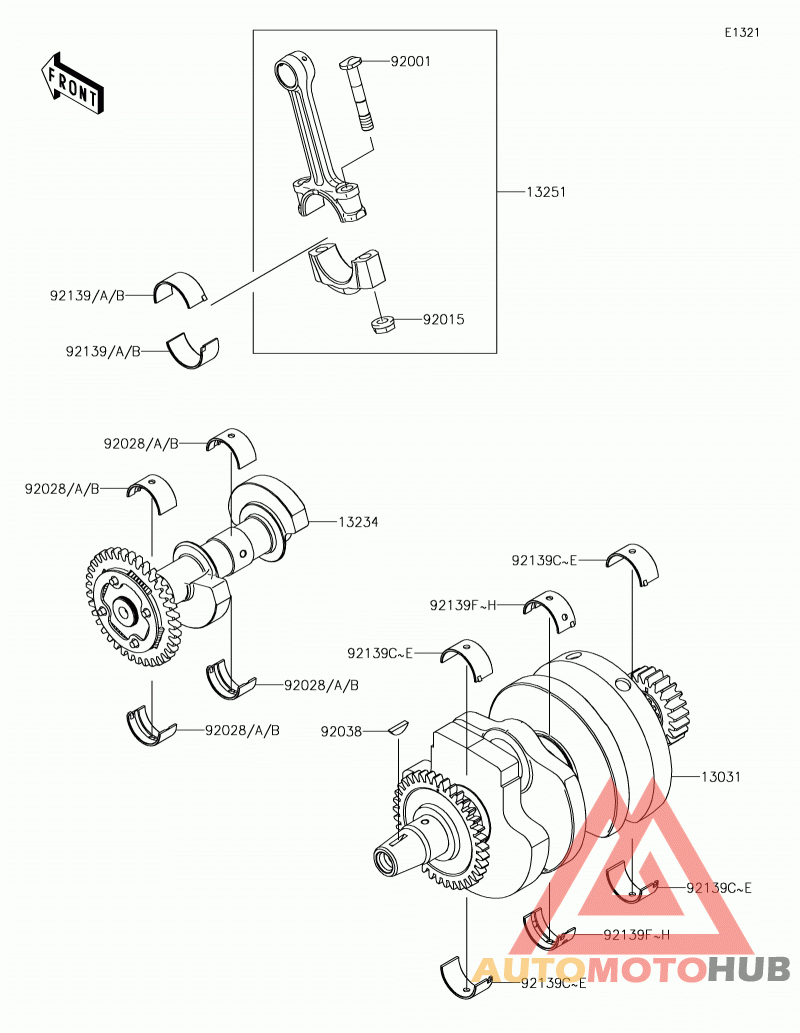 E1321

FRONT

92001

13251

92139/A/B

92015

92139/A/B

92028/A/B

92028/A/B

13234

92139C~E

92139F~H

92139C~E

92028/A/B

92028/A/B

92038

13031

92139C~E

92139F~H

92139C~E

AUTOMOTOHUB