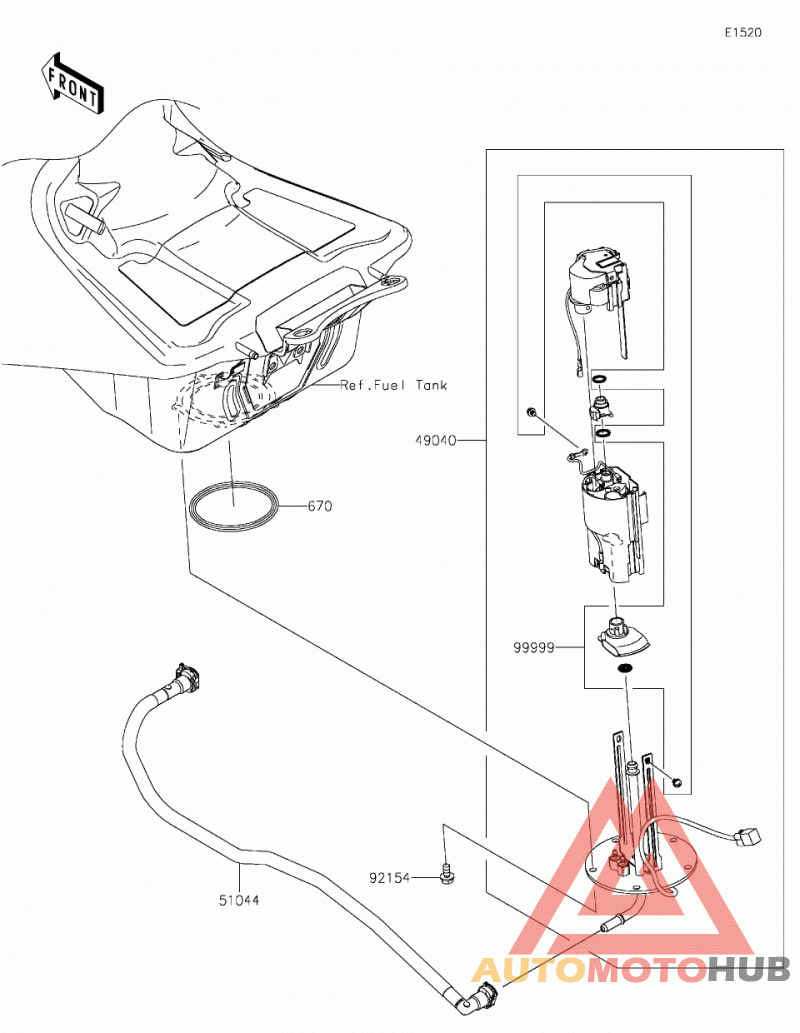 E1520

FRONT

Ref.Fuel Tank

49040

670

99999

92154

51044

AUTOMOTOHUB