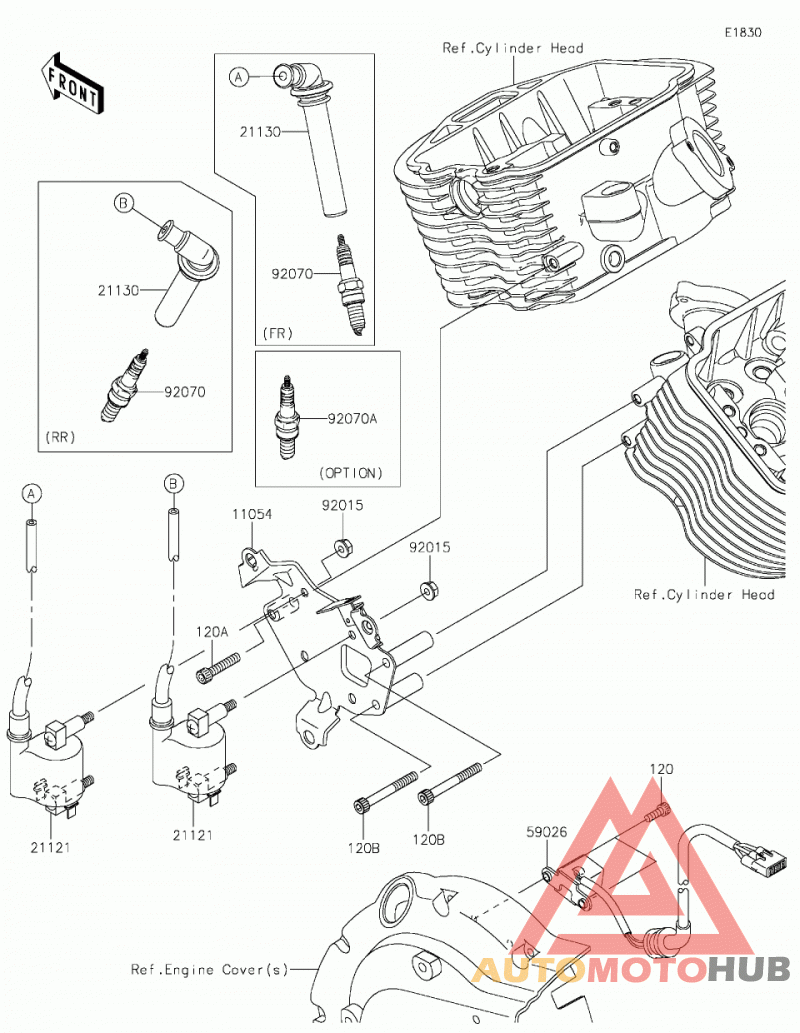 E1830

FRONT

Ref.Cylinder Head

A

21130

92070

(FR)

B

21130

92070

(RR)

92070A

(OPTION)

A

B

11054

92015

92015

120A

Ref.Cylinder Head

21121

21121

120B

120B

120

59026

Ref.Engine Cover(s)

AUTOMOTOHUB