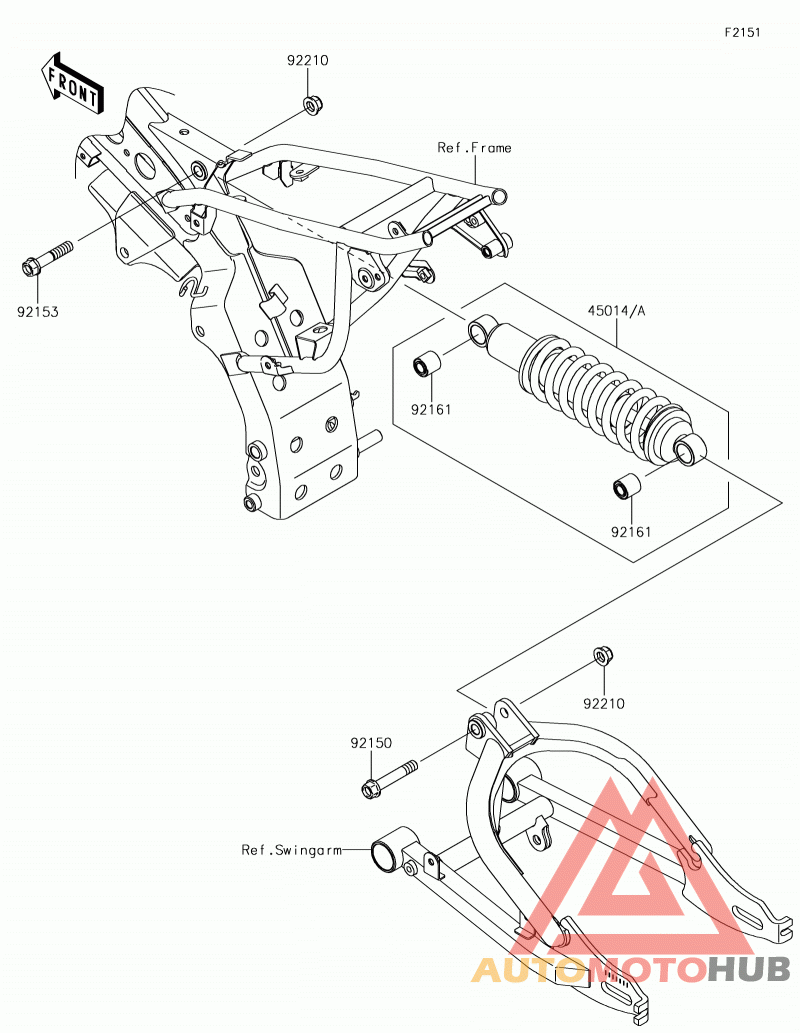 F2151

FRONT

92210

Ref.Frame

92153

45014/A

92161

92161

92210

92150

Ref.Swingarm

AUTOMOTOHUB