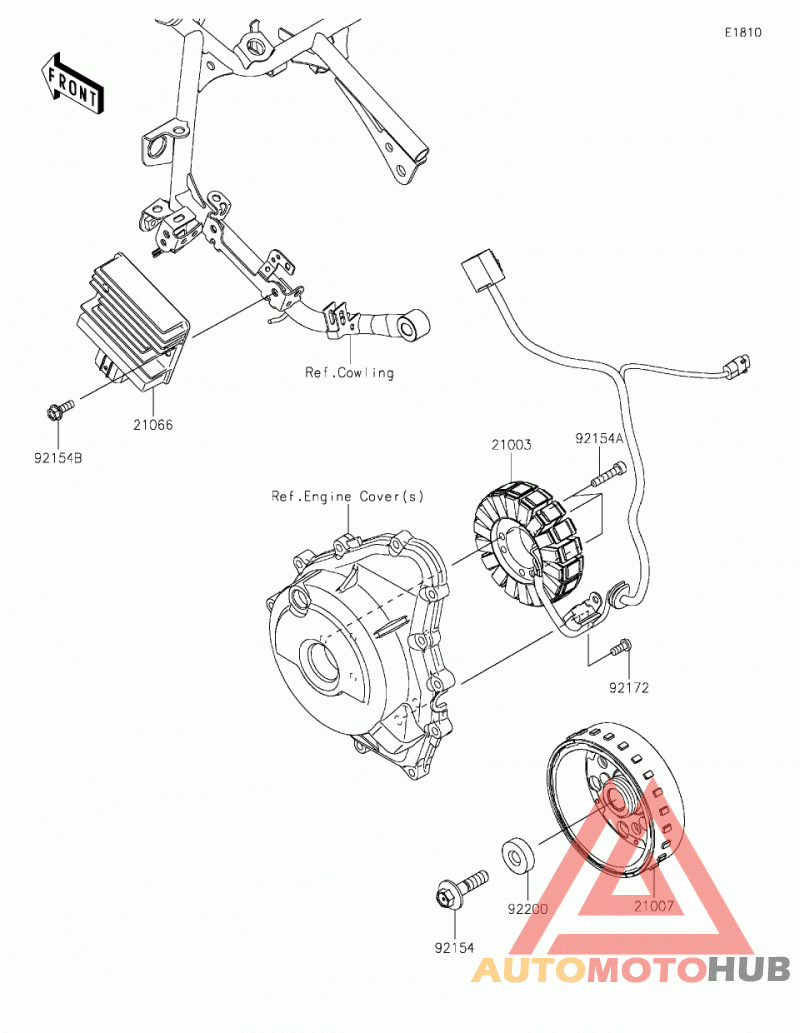 E1810

FRONT

Ref.Cowling

21066

92154B

21003

92154A

Ref.Engine Cover(s)

92172

92200

21007

92154

AUTOMOTOHUB