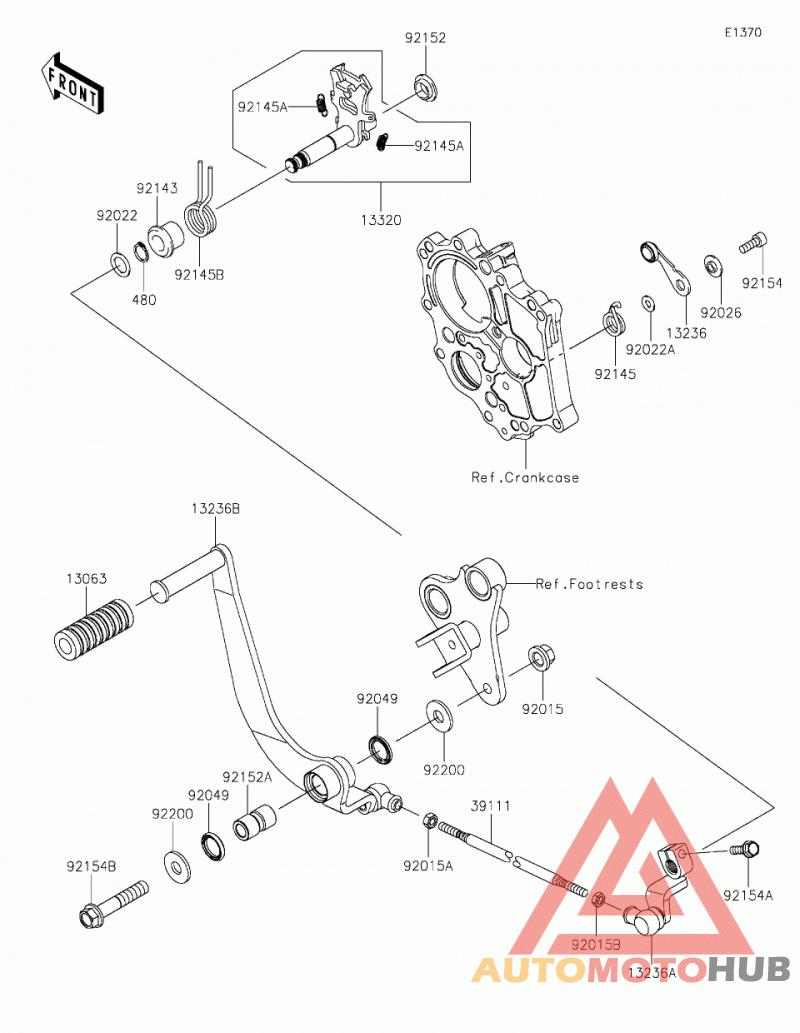 E1370

FRONT

92152
92145A
92145A
13320
92143
92022
480
92145B
92154
92026
13236
92022A
92145
Ref.Crankcase

13236B
13063
Ref.Footrests
92015
92049
92200
92152A
92049
92200
39111
92015A
92154B
92154A
92015B
13236A

AUTOMOTOHUB