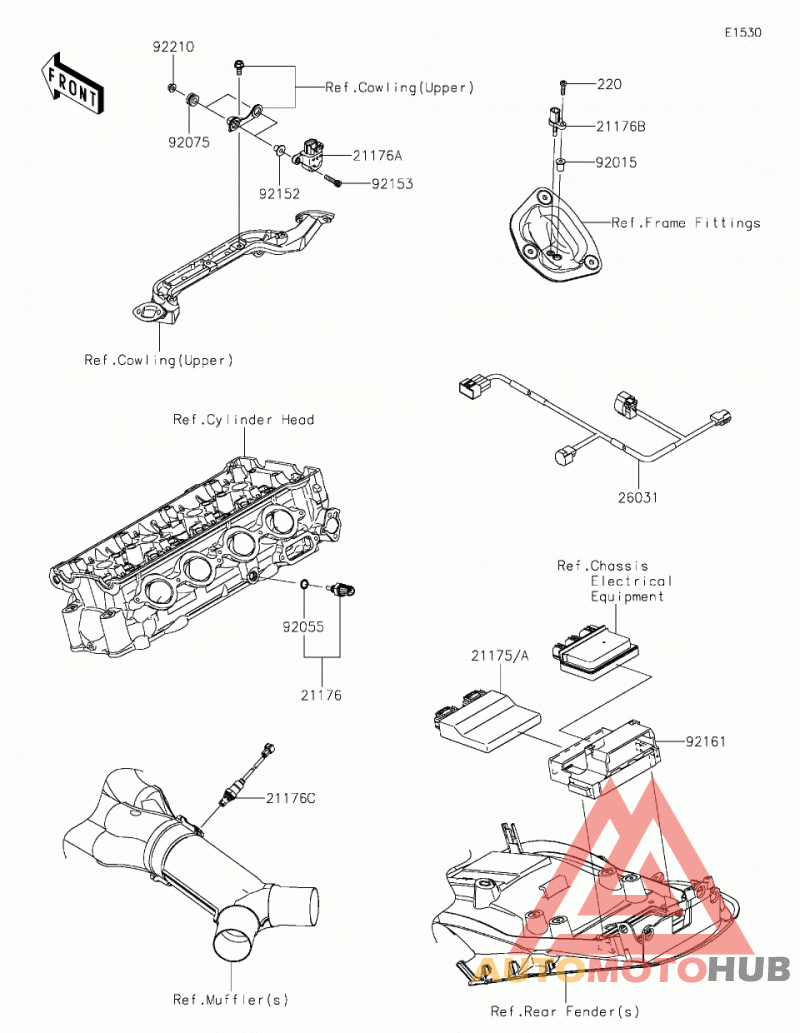 E1530

FRONT

92210

Ref.Cowling(Upper)

92075

21176A

92152

92153

Ref.Cowling(Upper)

220

21176B

92015

Ref.Frame Fittings

26031

Ref.Cylinder Head

92055

21176

Ref.Chassis Electrical Equipment

21175/A

92161

21176C

Ref.Muffler(s)

Ref.Rear Fender(s)

AUTOMOTOHUB