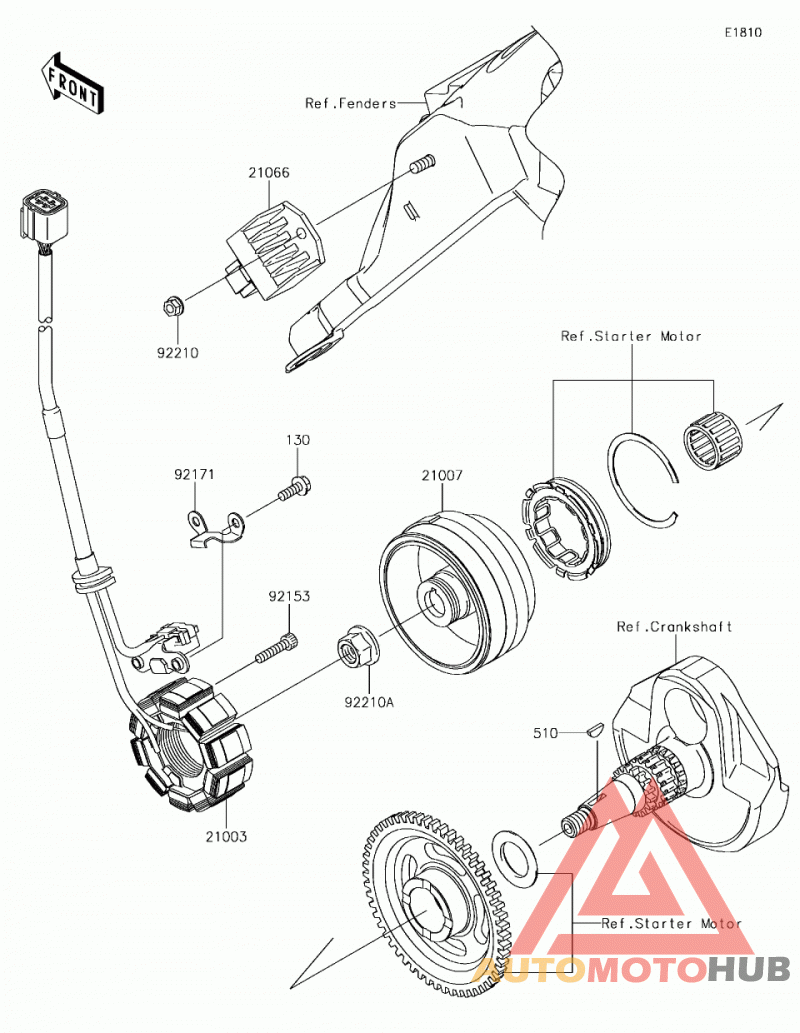 E1810

FRONT

Ref.Fenders

21066

92210

Ref.Starter Motor

130

92171

21007

92153

Ref.Crankshaft

92210A

510

21003

Ref.Starter Motor

AUTOMOTOHUB