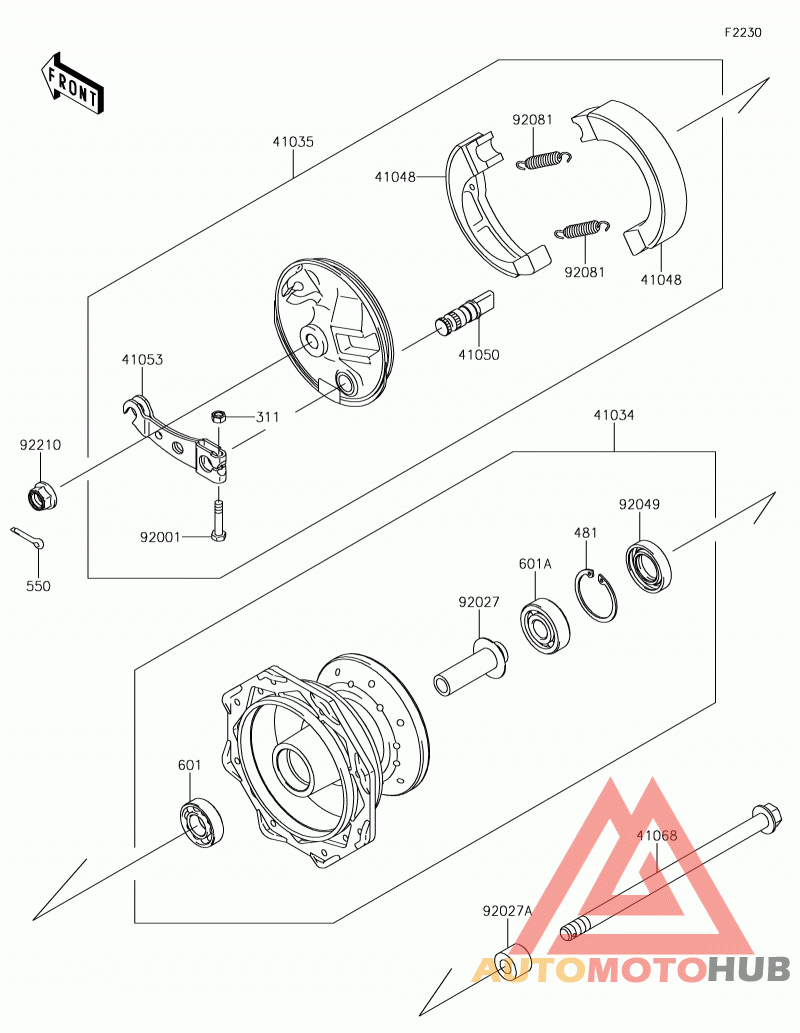 F2230

FRONT

41035

92081

41048

92081

41048

41050

41053

311

92210

92001

550

41034

92049

481

601A

92027

601

41068

92027A

AUTOMOTOHUB