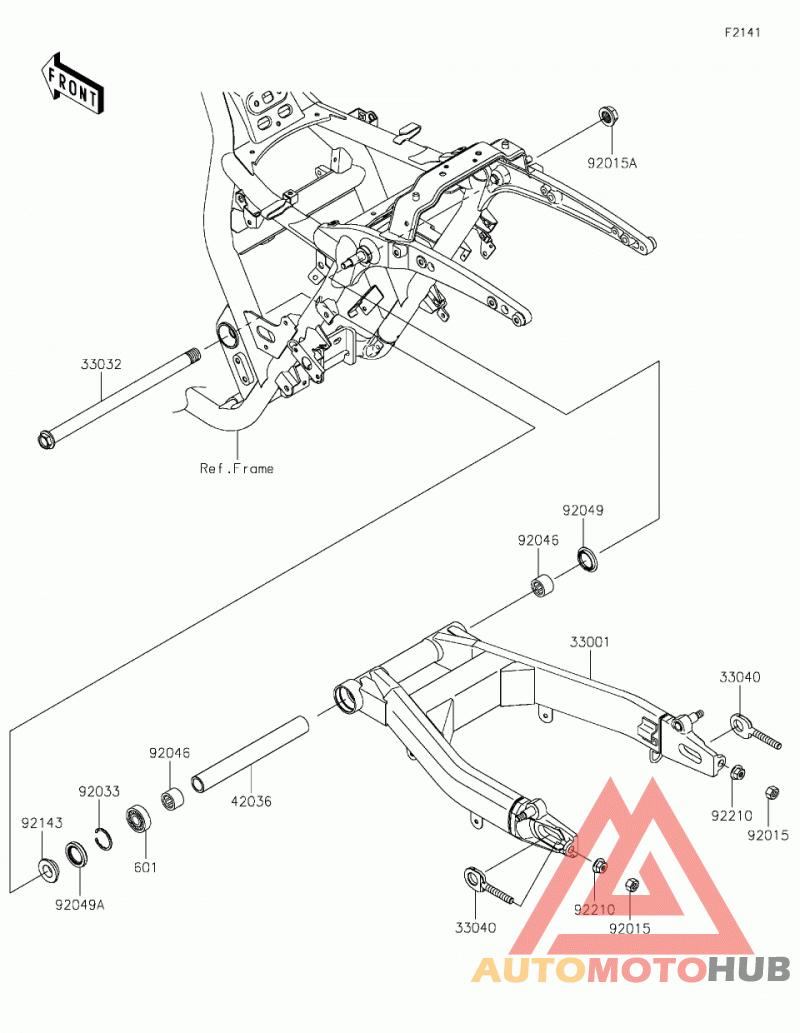 F2141

FRONT

92015A

33032

Ref.Frame

92049

92046

33001

33040

92046

42036

92033

92143

601

92049A

92210

92015

33040

92210

92015

AUTOMOTOHUB