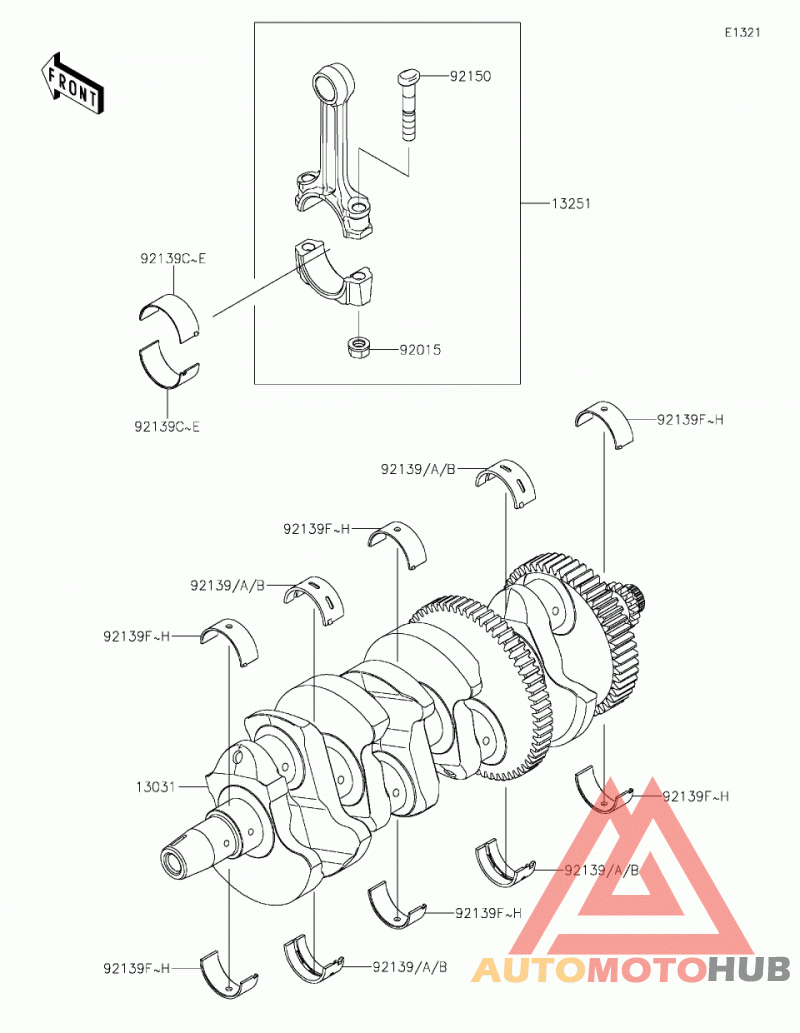 E1321

FRONT

92150

13251

92139C~E

92015

92139C~E

92139F~H

92139/A/B

92139F~H

92139/A/B

92139F~H

13031

92139F~H

92139/A/B

92139F~H

92139F~H

92139/A/B

AUTOMOTOHUB