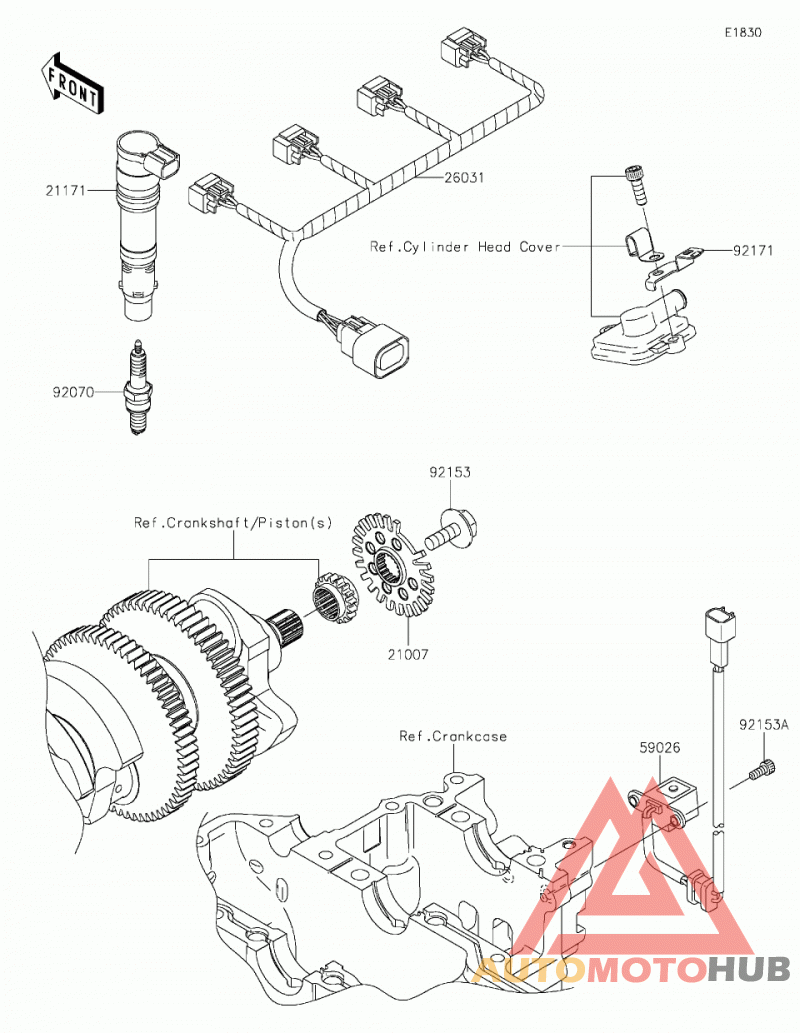 E1830

FRONT

21171

26031

Ref.Cylinder Head Cover

92171

92070

92153

Ref.Crankshaft/Piston(s)

21007

Ref.Crankcase

59026

92153A

AUTOMOTOHUB